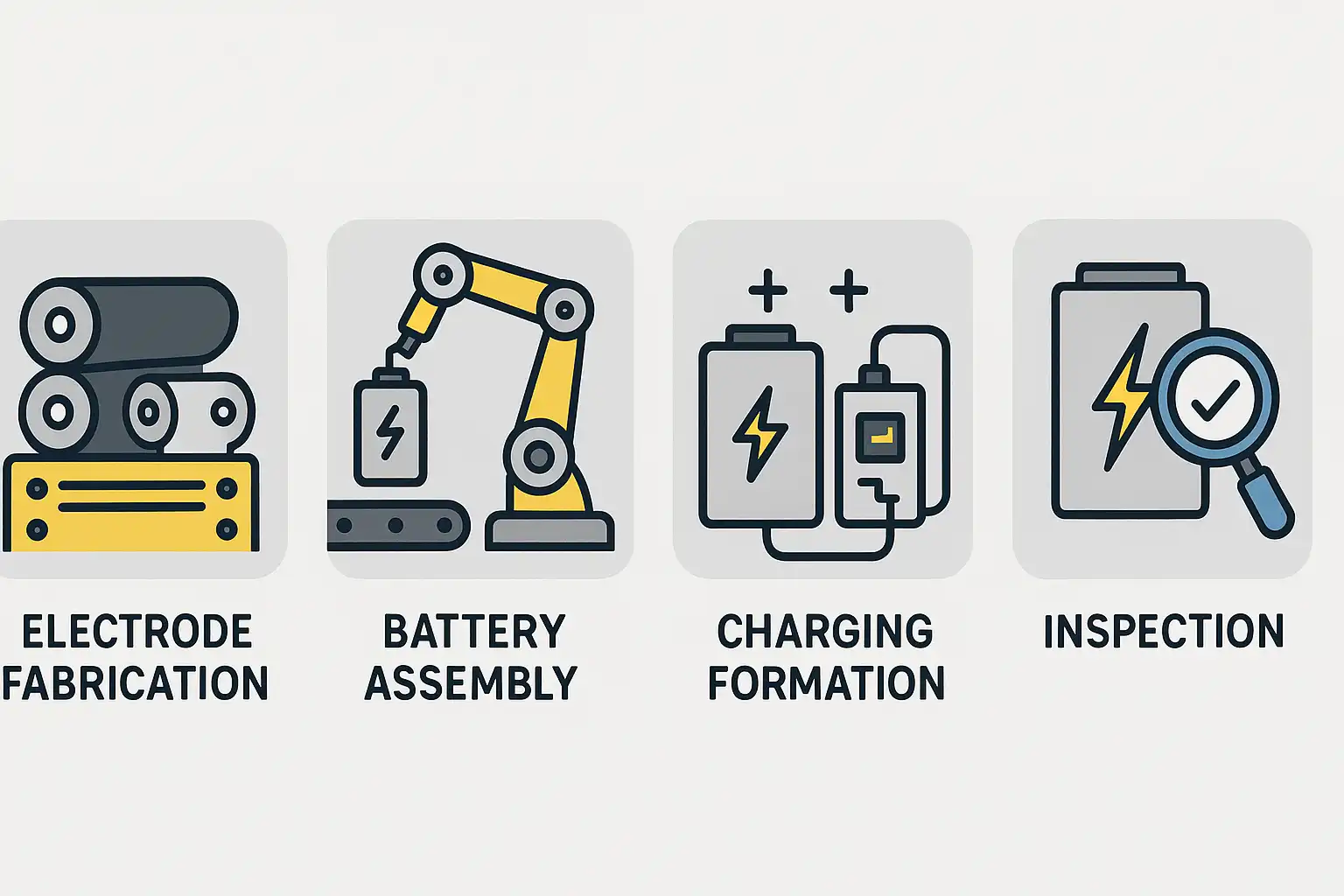 ELECTRODE FABRICATION

BATTERY ASSEMBLY

CHARGING FORMATION

INSPECTION