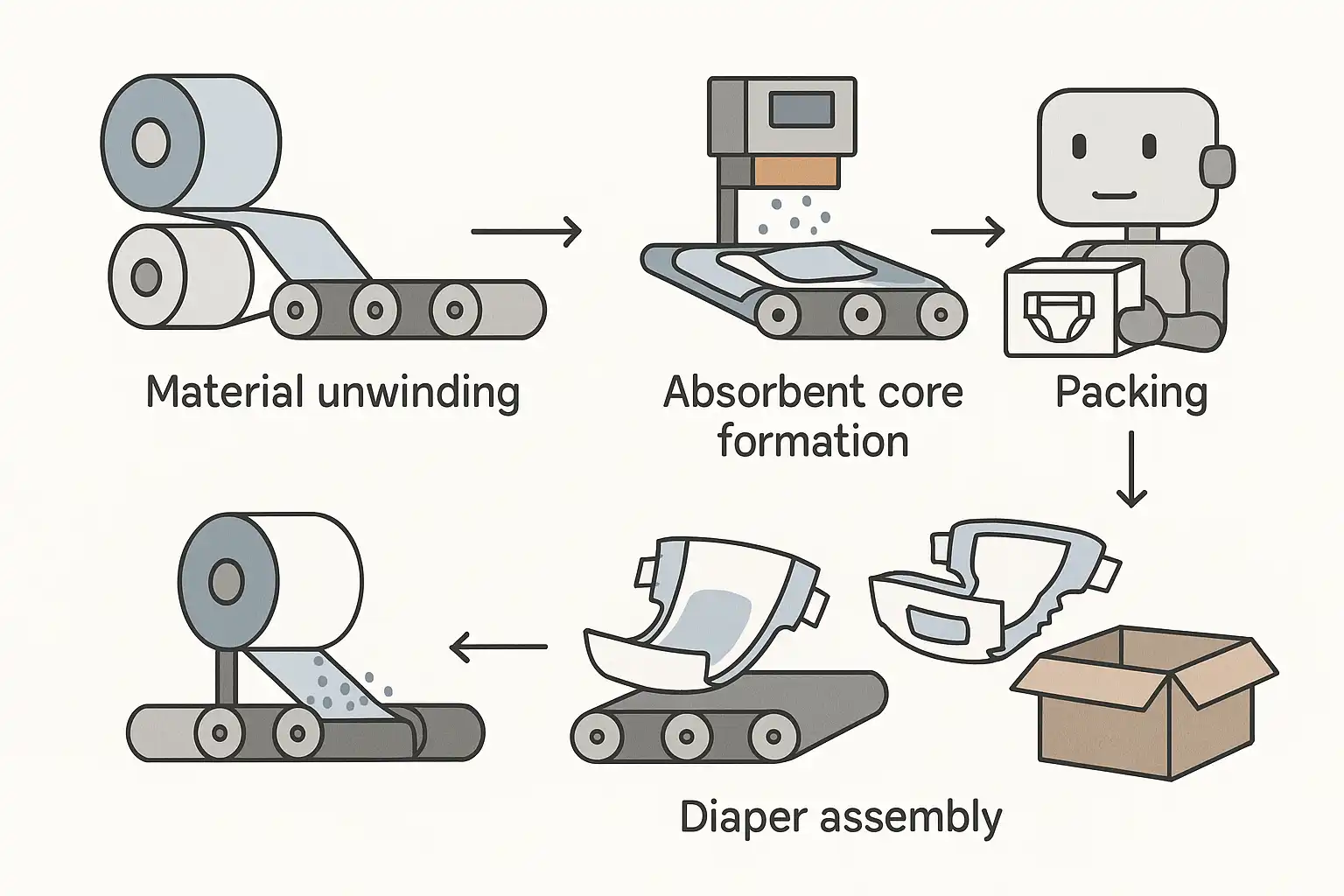 Material unwinding

Absorbent core formation

Packing

Diaper assembly