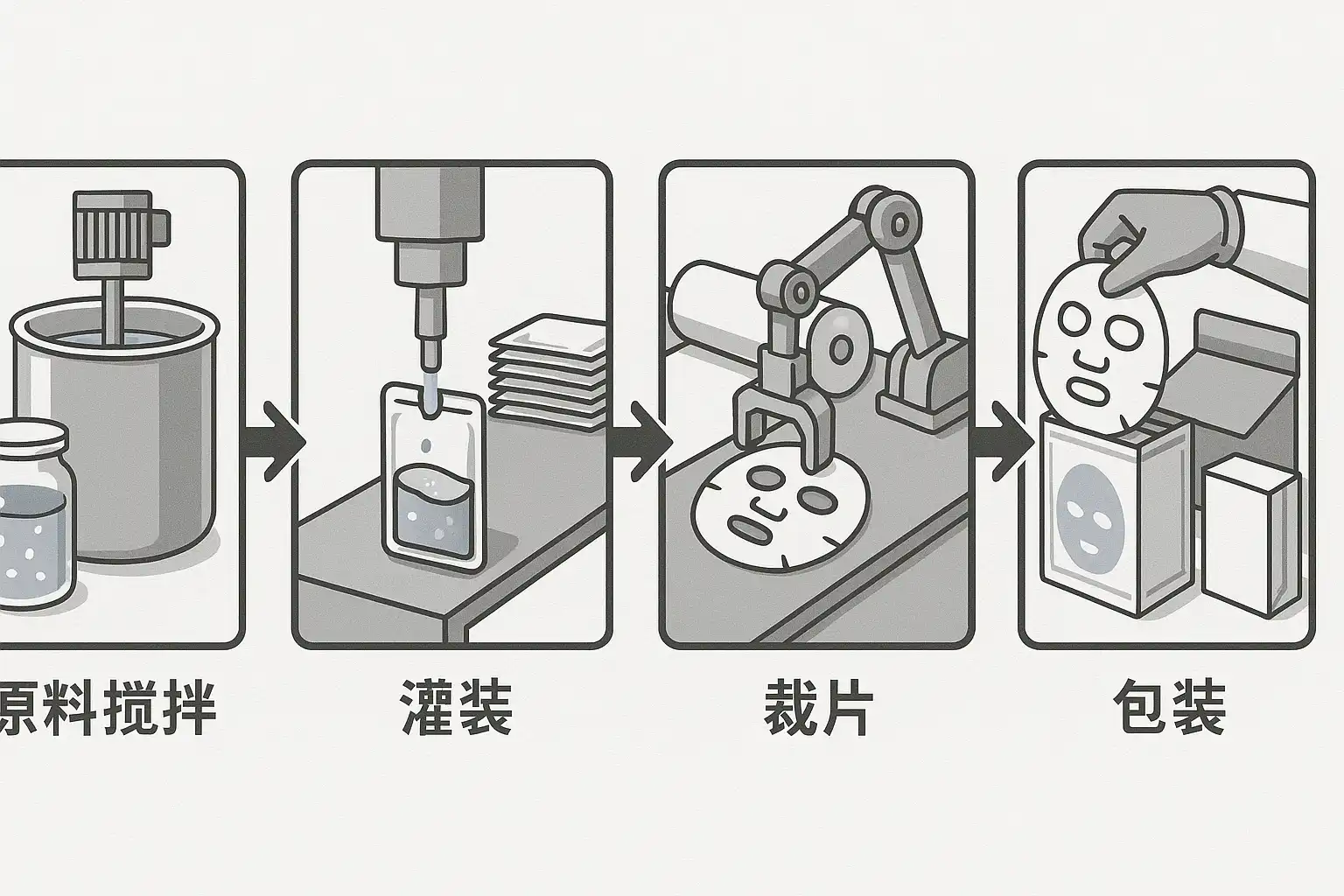 原料搅拌

灌装

裁片

包装