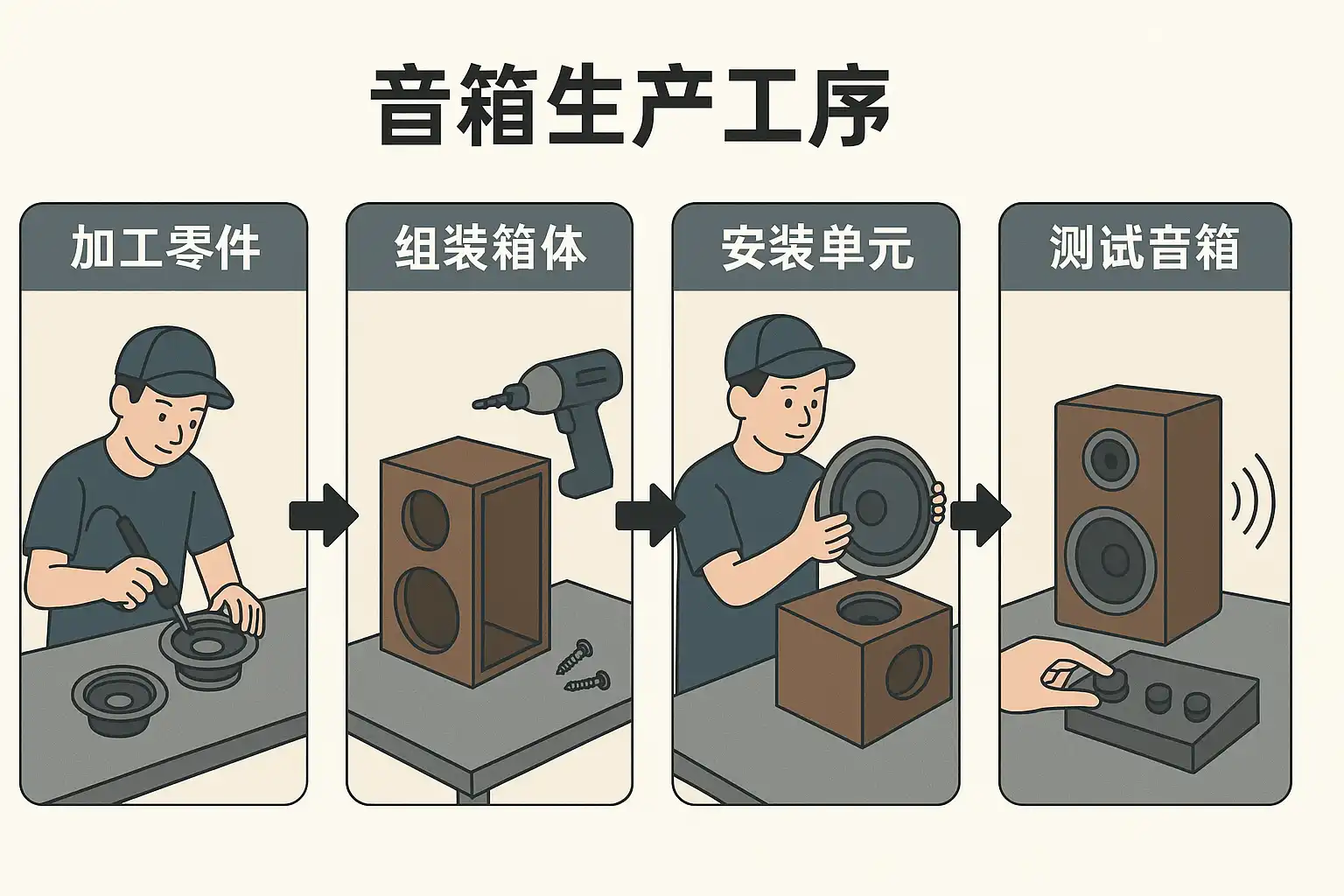 音箱生产工序

加工零件

组装箱体

安装单元

测试音箱