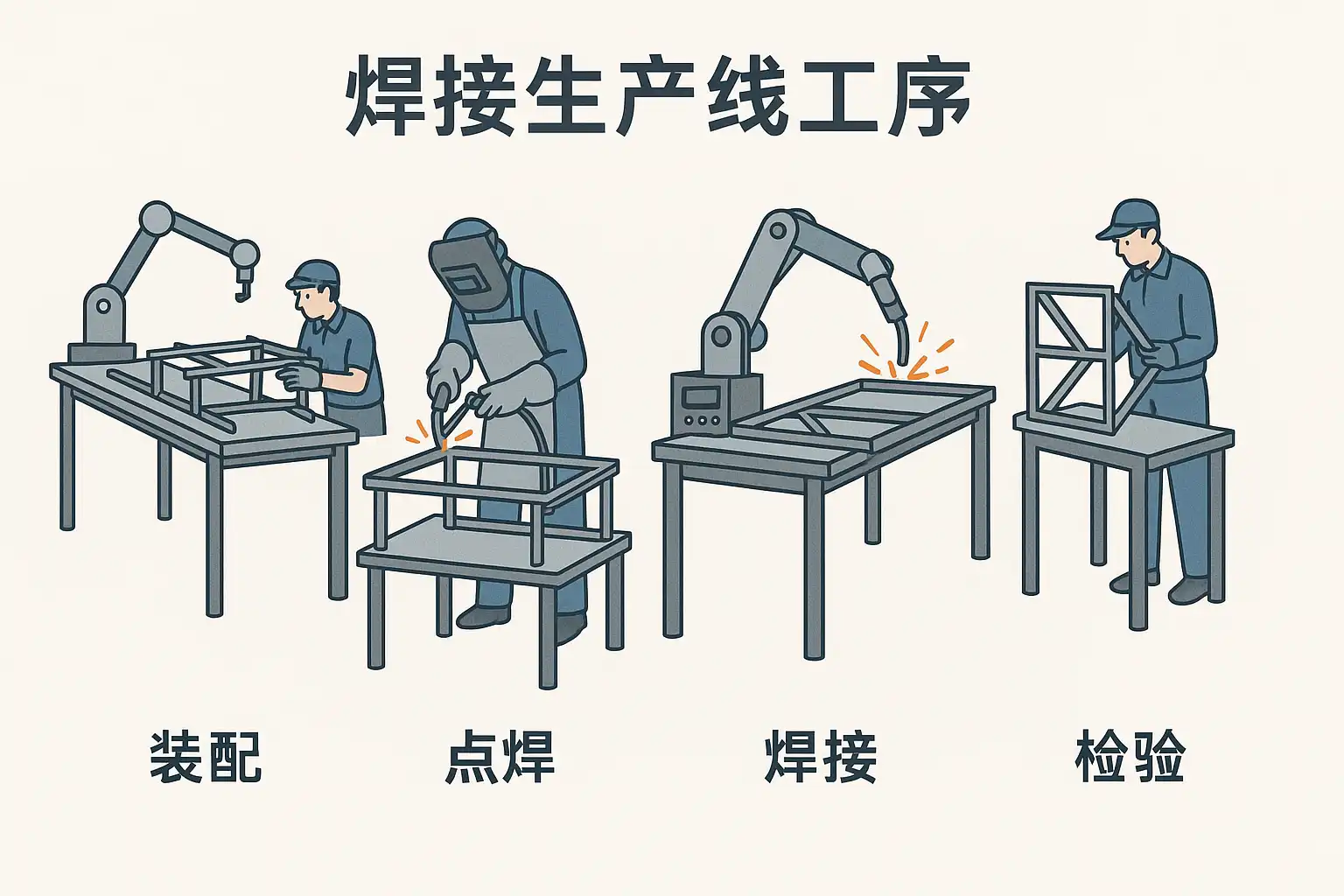 焊接生产线工序

装配

点焊

焊接

检验