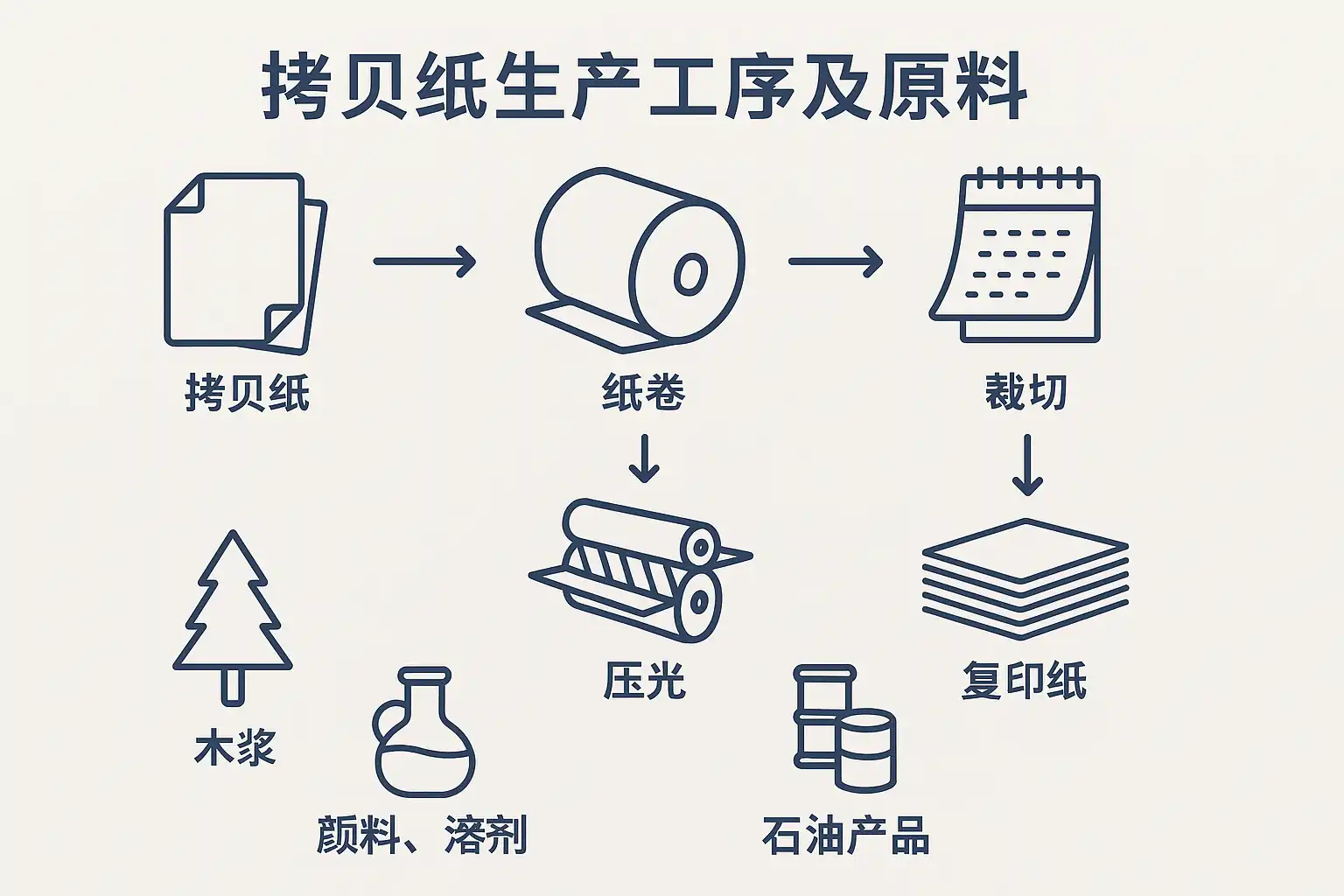 拷贝纸生产工序及原料

拷贝纸

纸卷

裁切

压光

复印纸

木浆

颜料、溶剂

石油产品