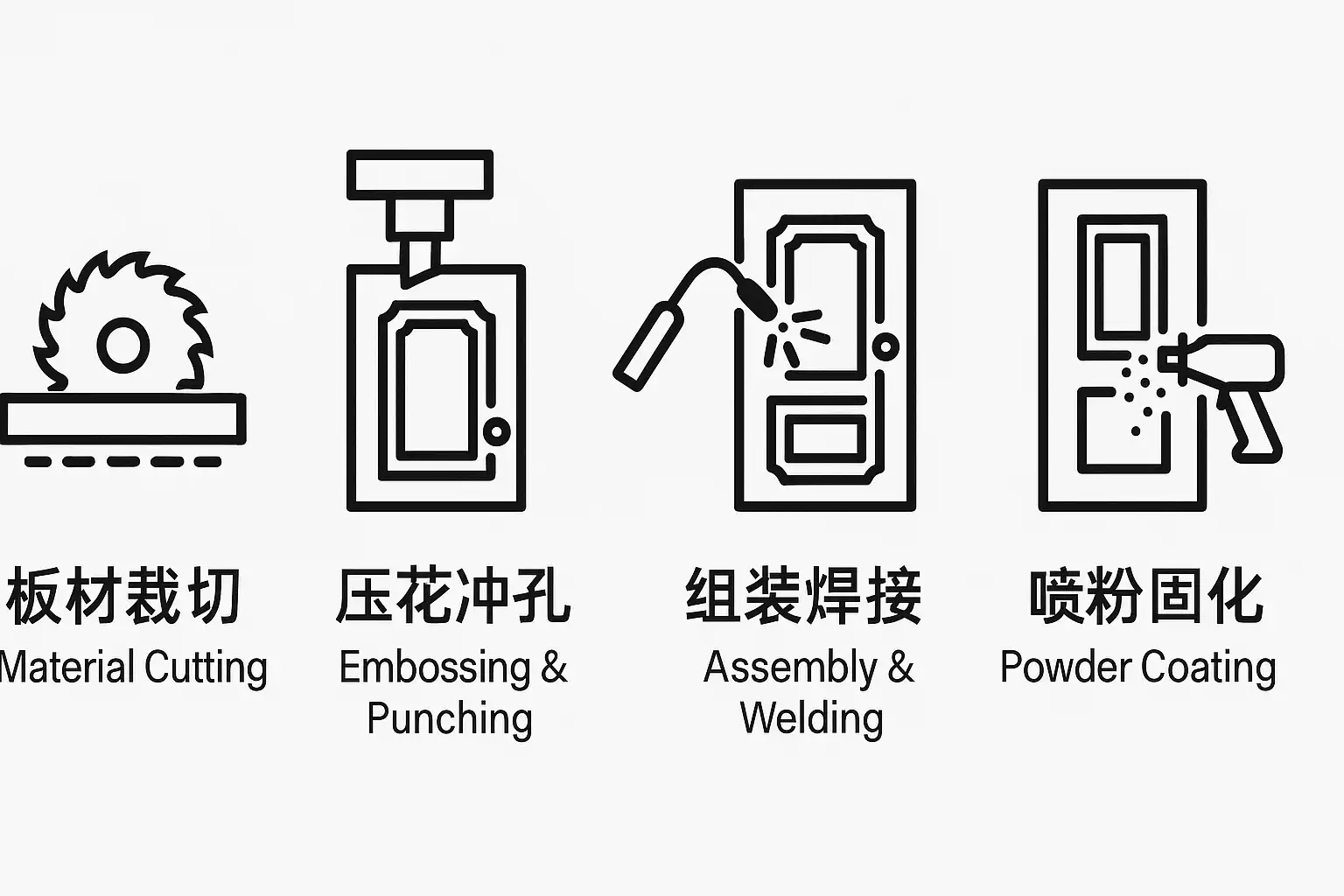 板材裁切
Material Cutting

压花冲孔
Embossing & Punching

组装焊接
Assembly & Welding

喷粉固化
Powder Coating