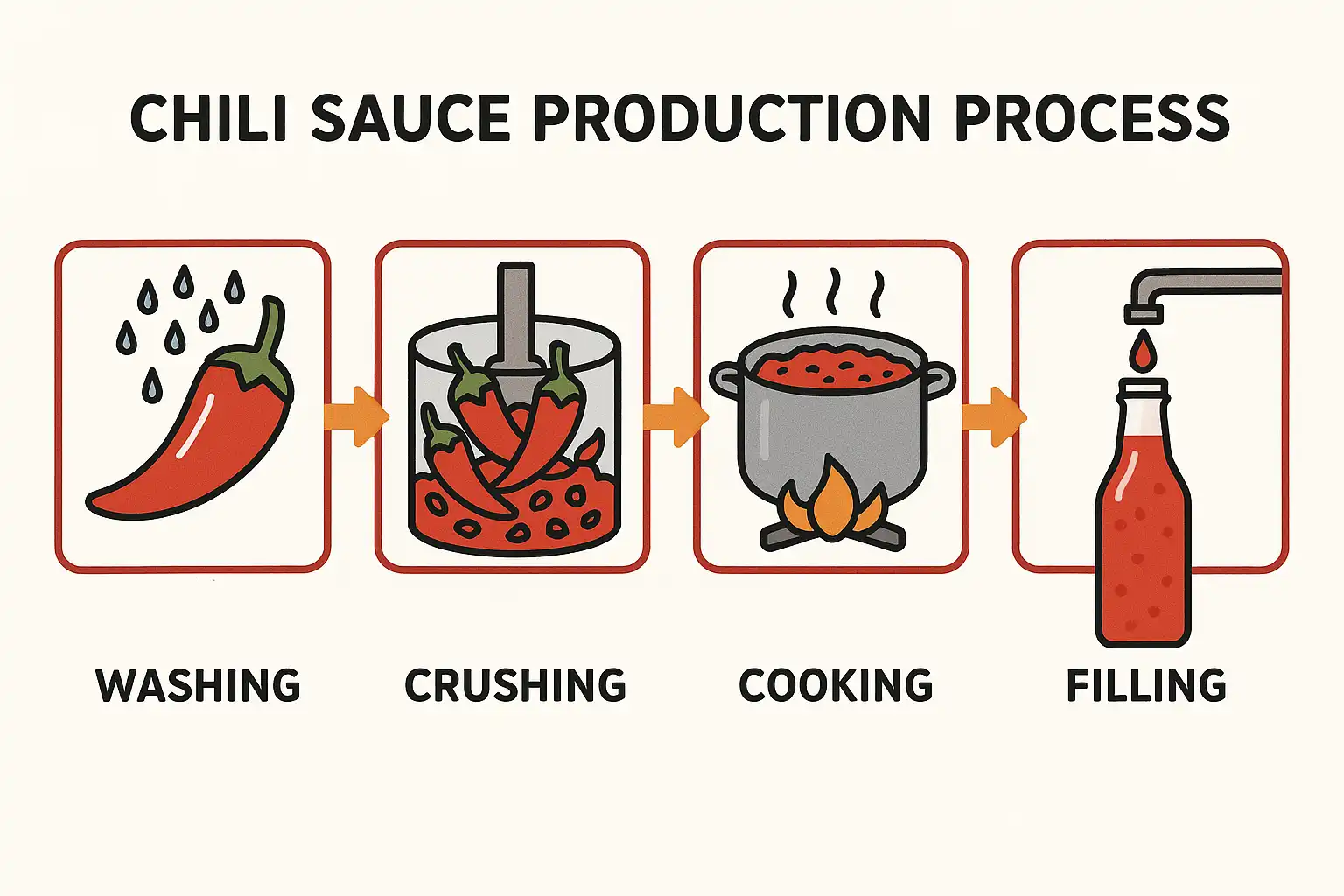 CHILI SAUCE PRODUCTION PROCESS

WASHING

CRUSHING

COOKING

FILLING