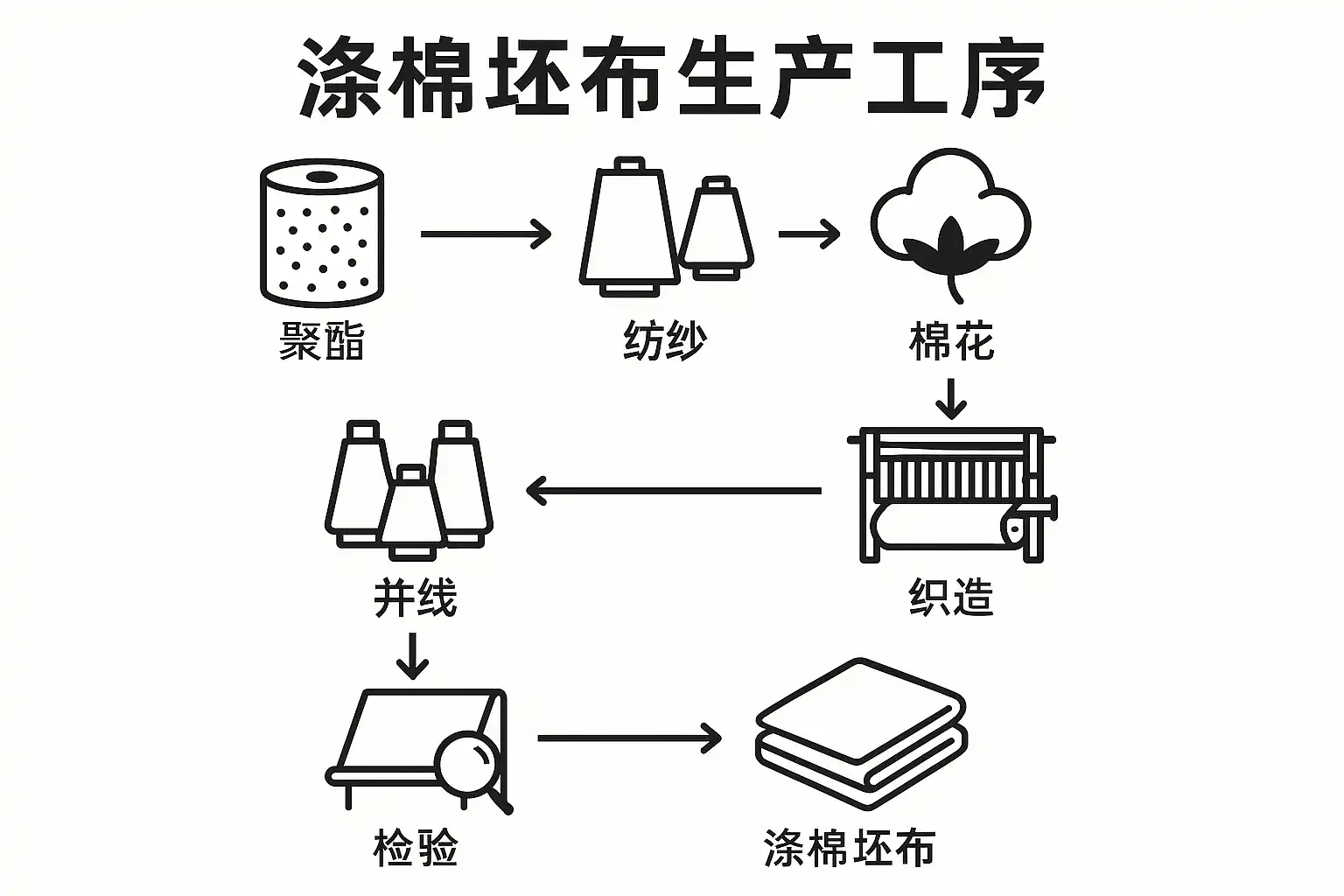 涤棉坯布生产工序

聚酯

纺纱

棉花

织造

并线

检验

涤棉坯布