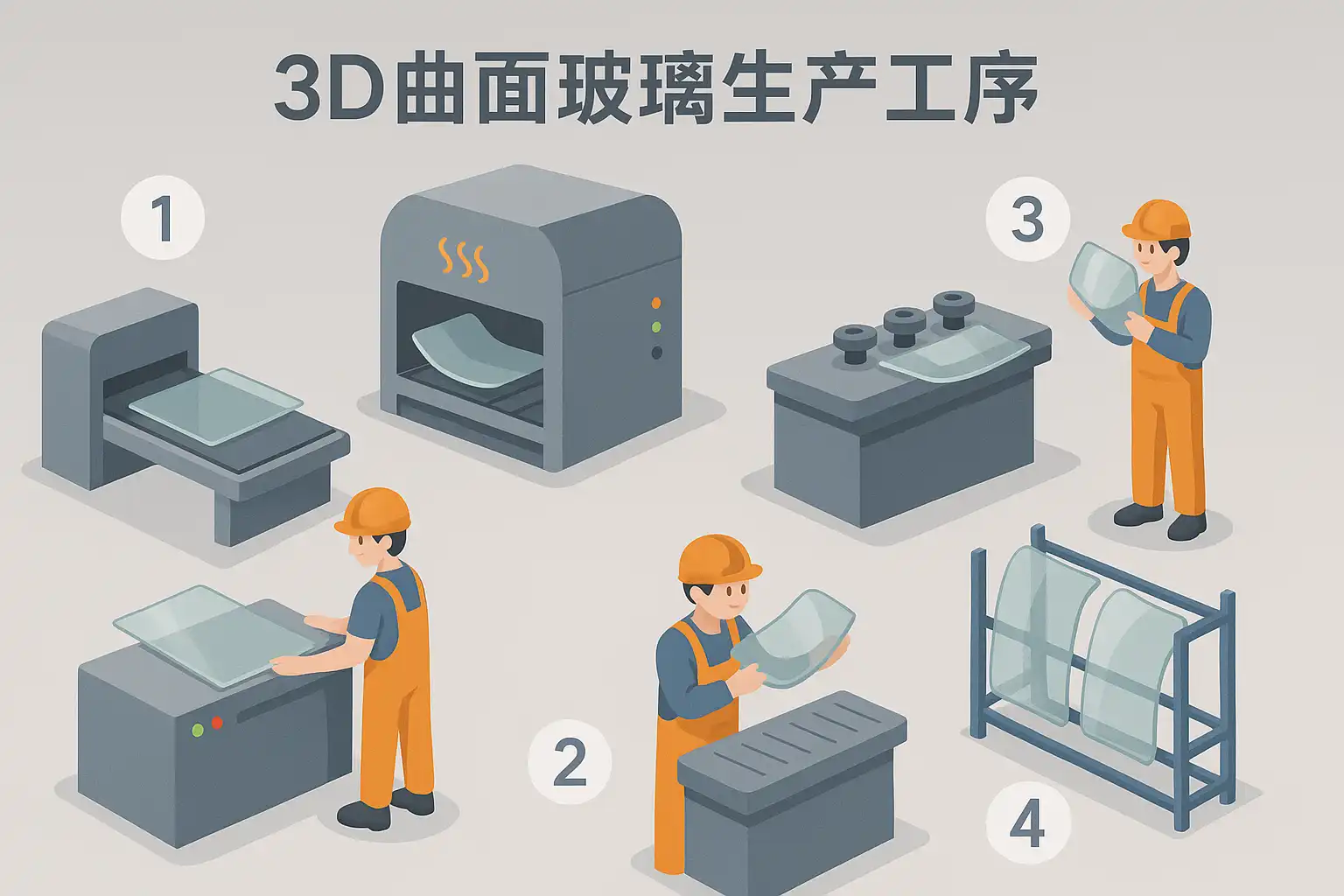 3D曲面玻璃生产工序

1

3

2

4