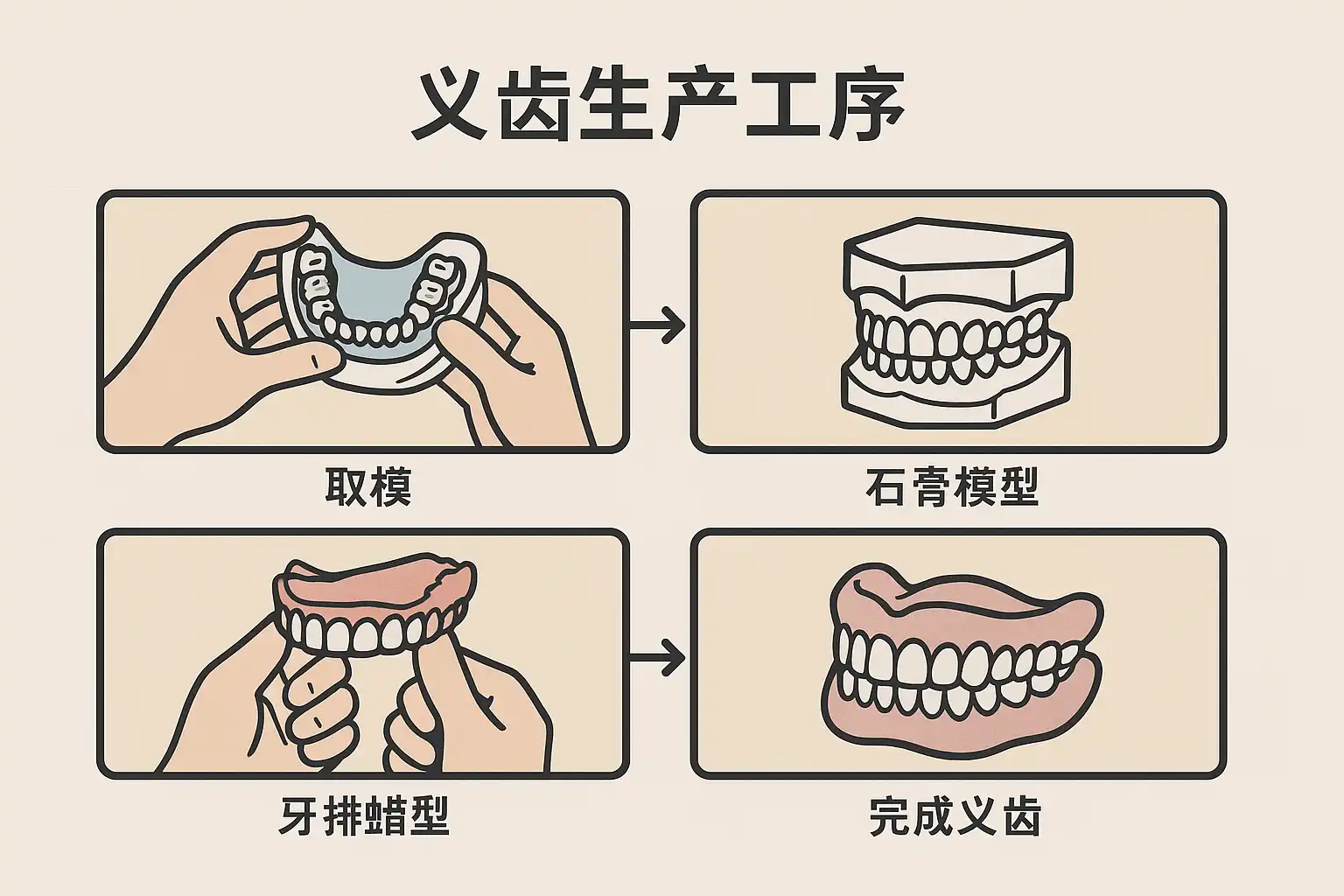 义齿生产工序

取模

石膏模型

牙排蜡型

完成义齿