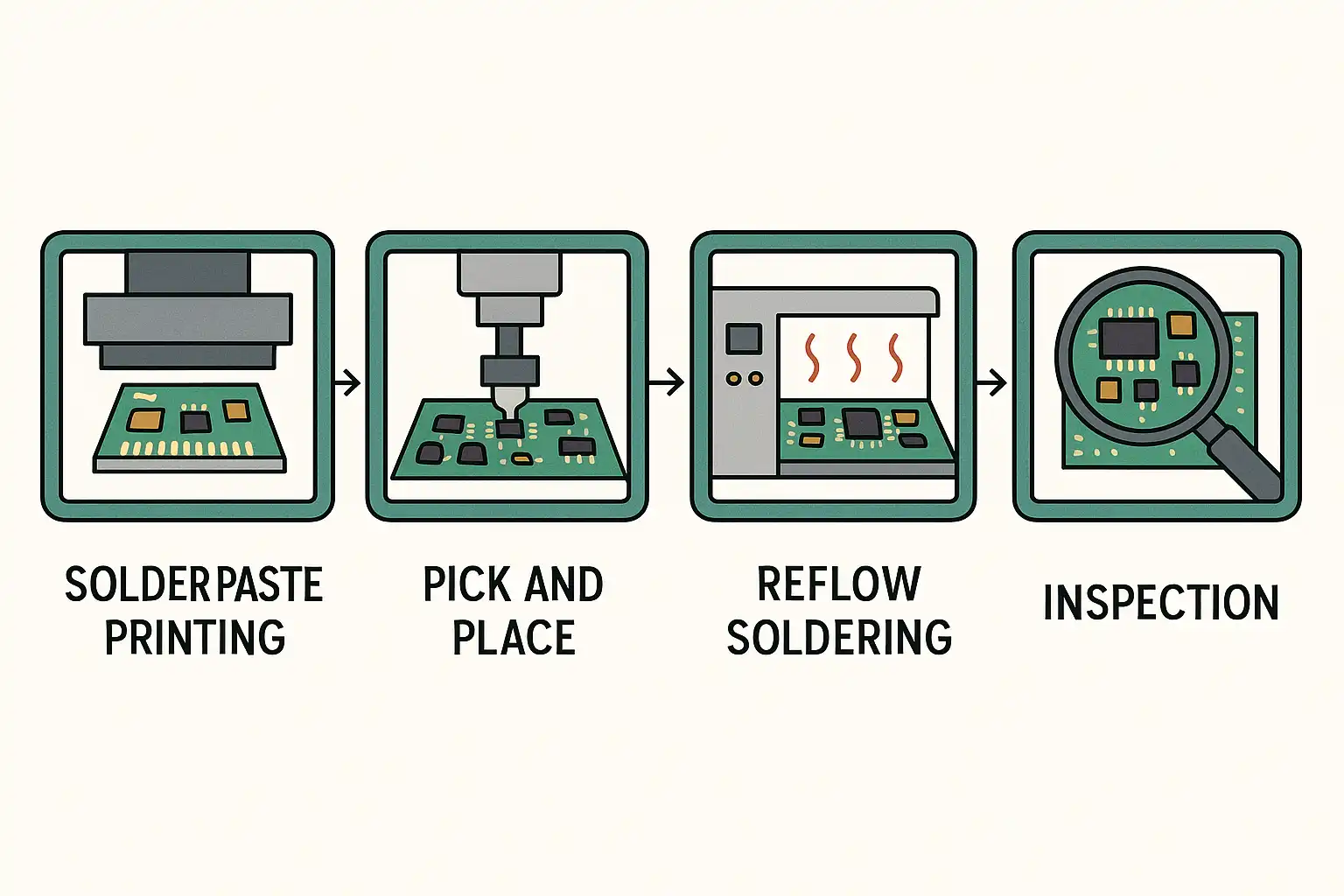 SOLDERPASTE PRINTING

PICK AND PLACE

REFLOW SOLDERING

INSPECTION