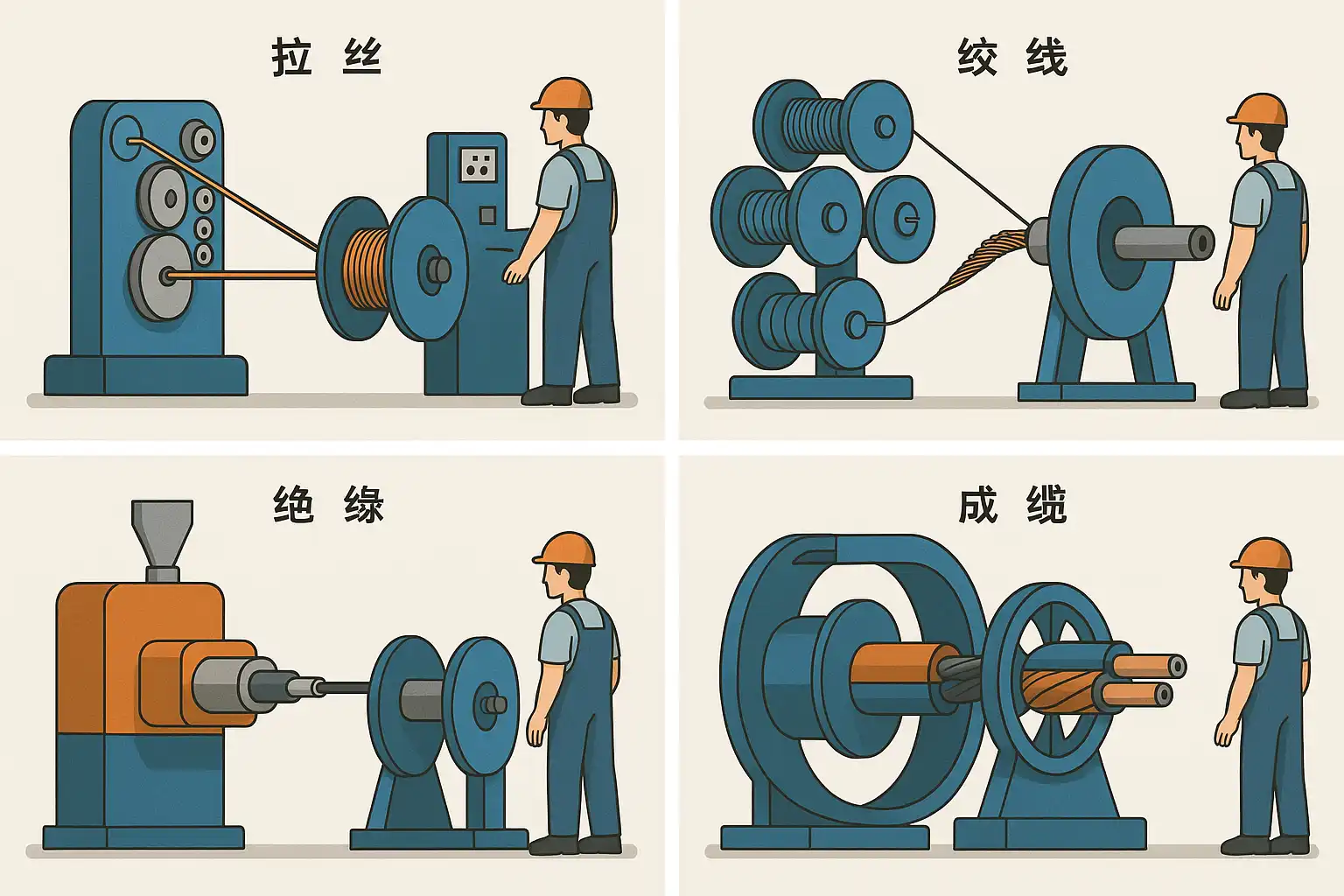 拉 丝

绞 线

绝 缘

成 缆