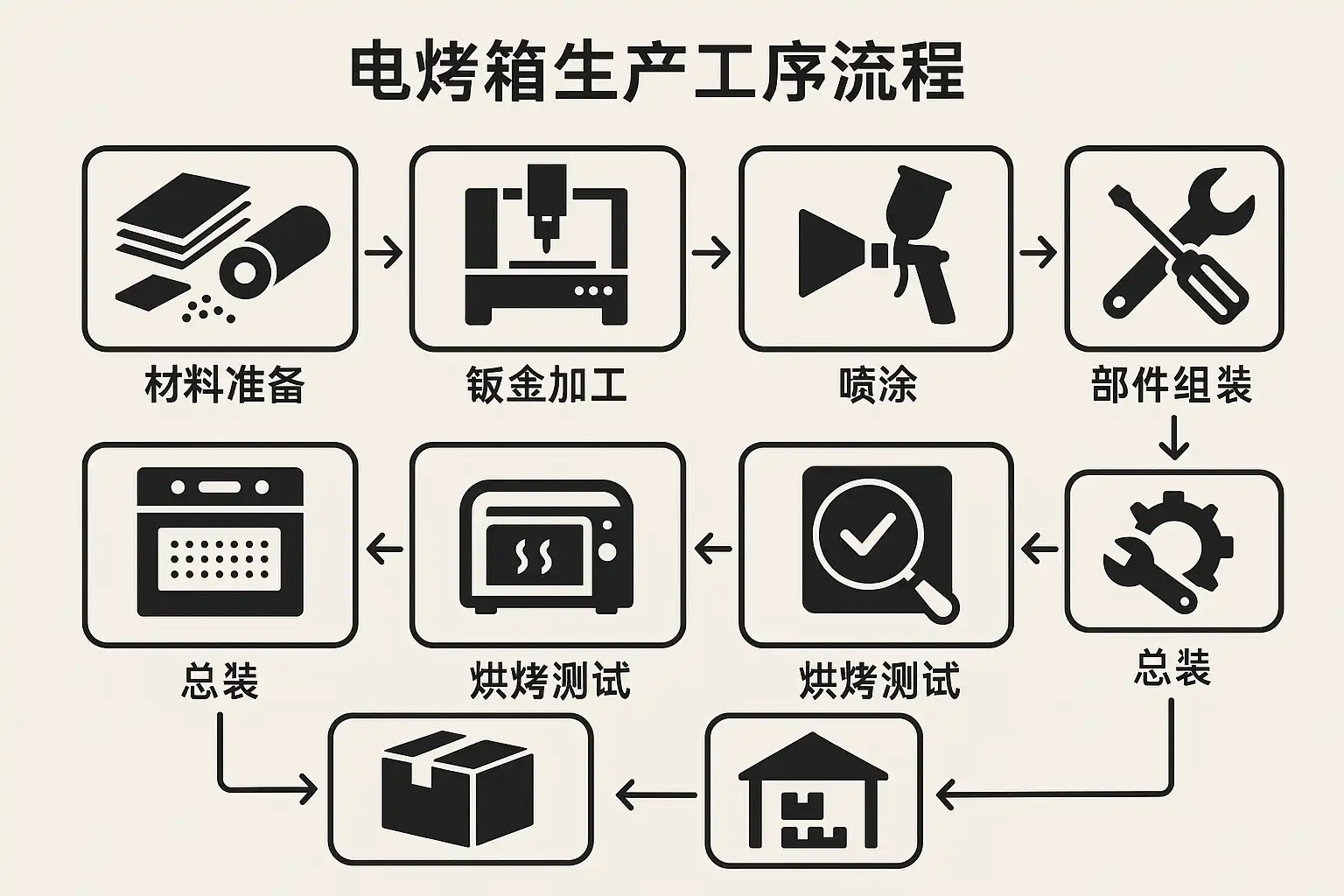 电烤箱生产工序流程

材料准备

钣金加工

喷涂

部件组装

总装

烘烤测试

烘烤测试

总装