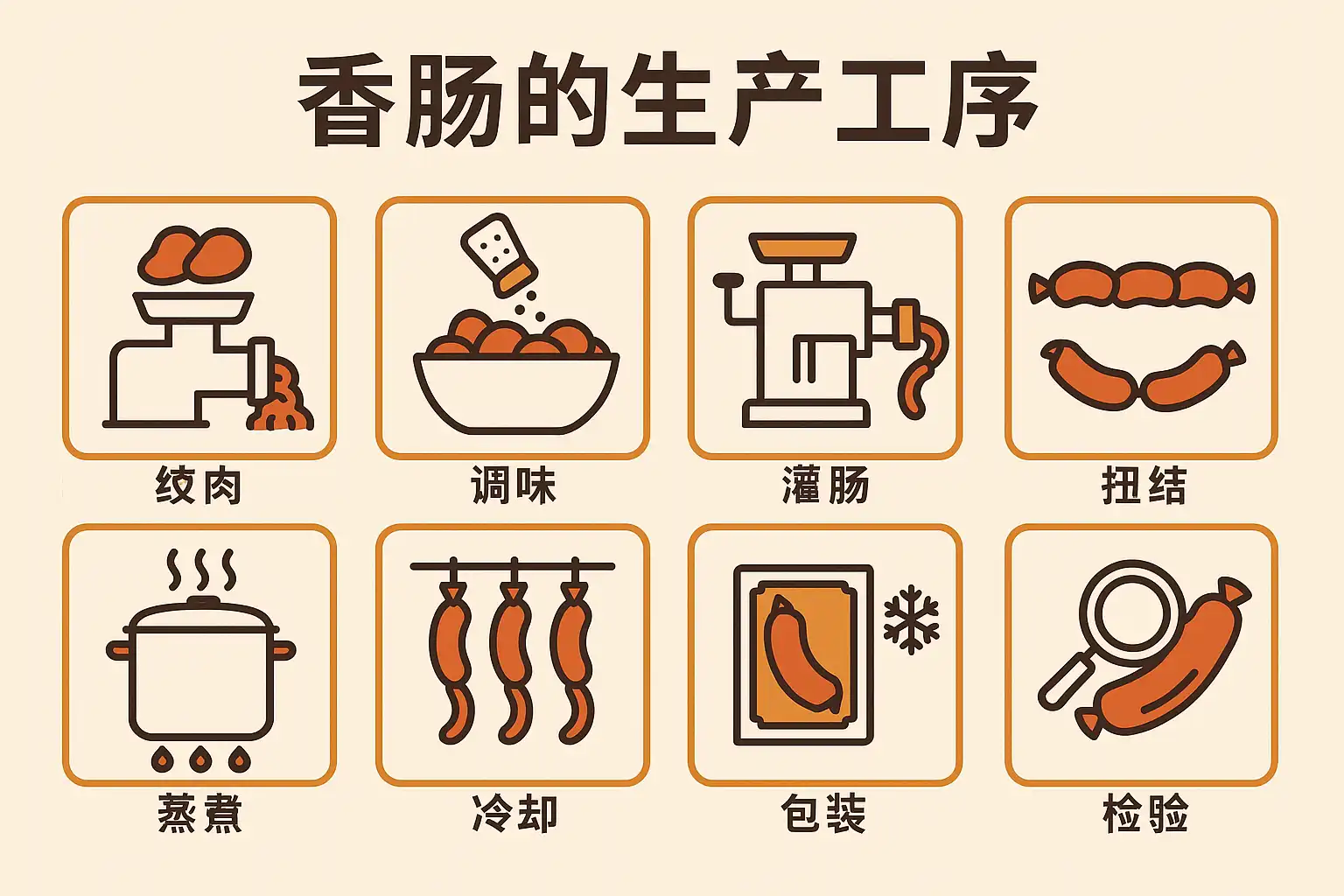 香肠的生产工序

绞肉

调味

灌肠

扭结

蒸煮

冷却

包装

检验