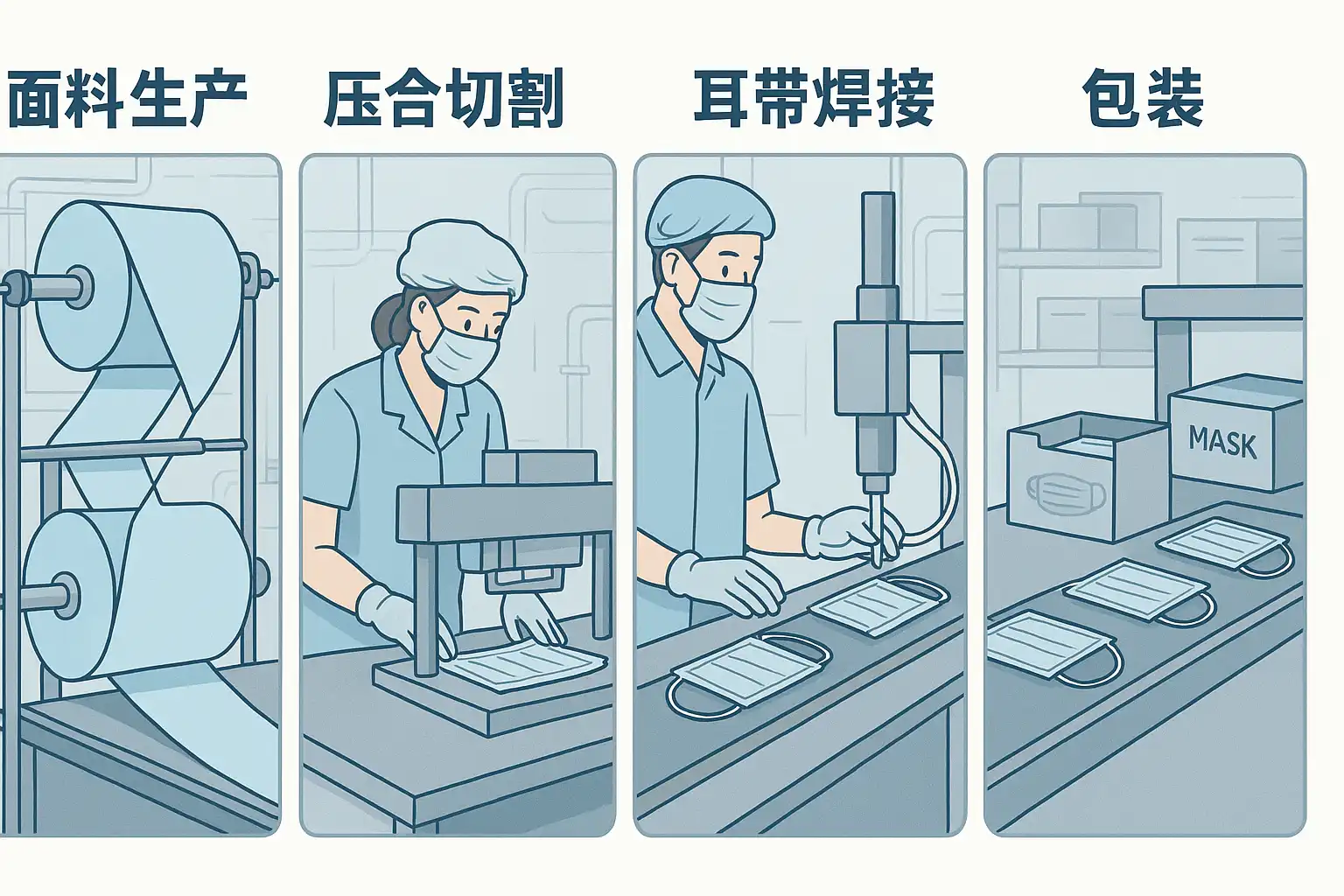 面料生产

压合切割

耳带焊接

包装

MASK