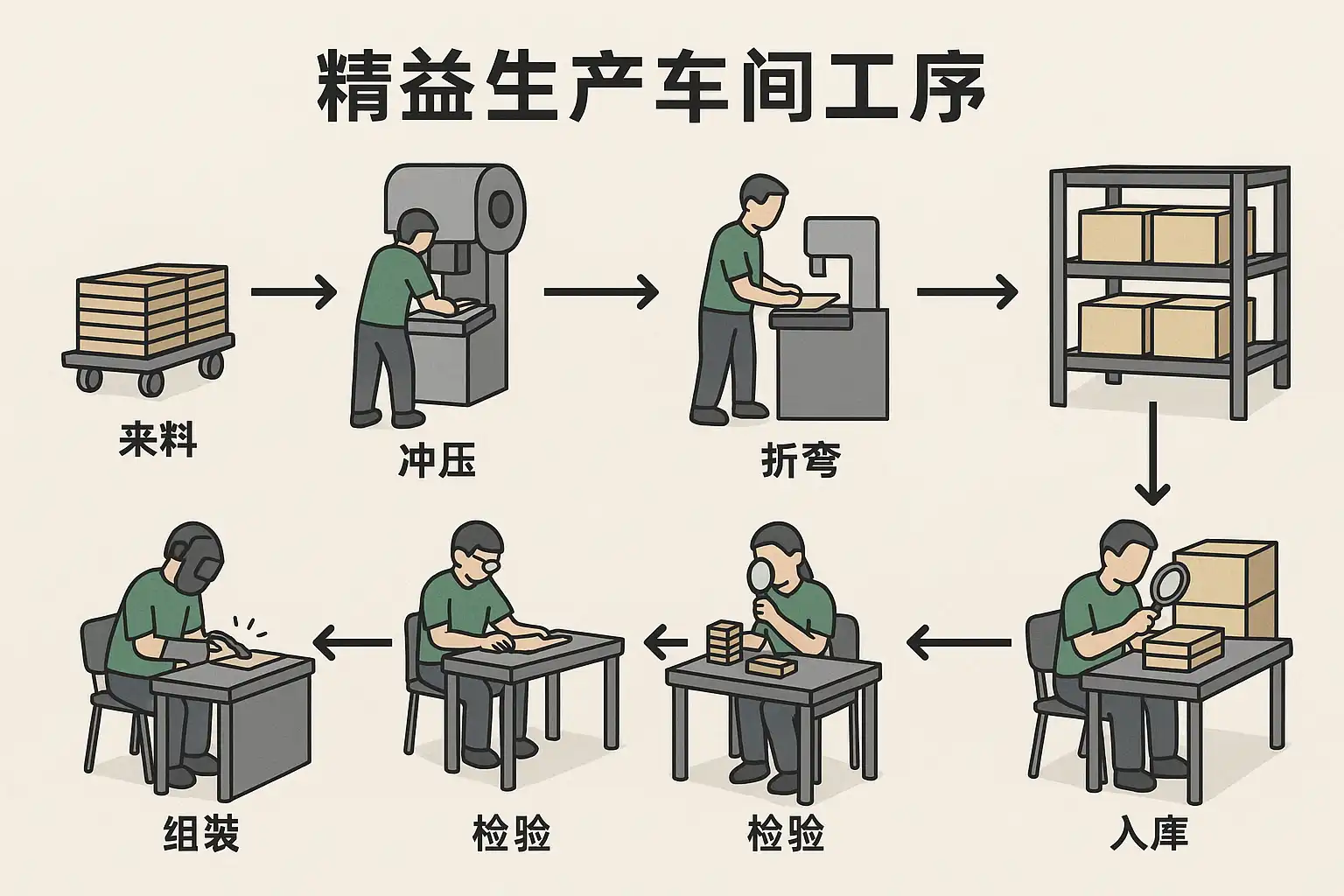 精益生产车间工序

来料

冲压

折弯

入库

检验

检验

组装