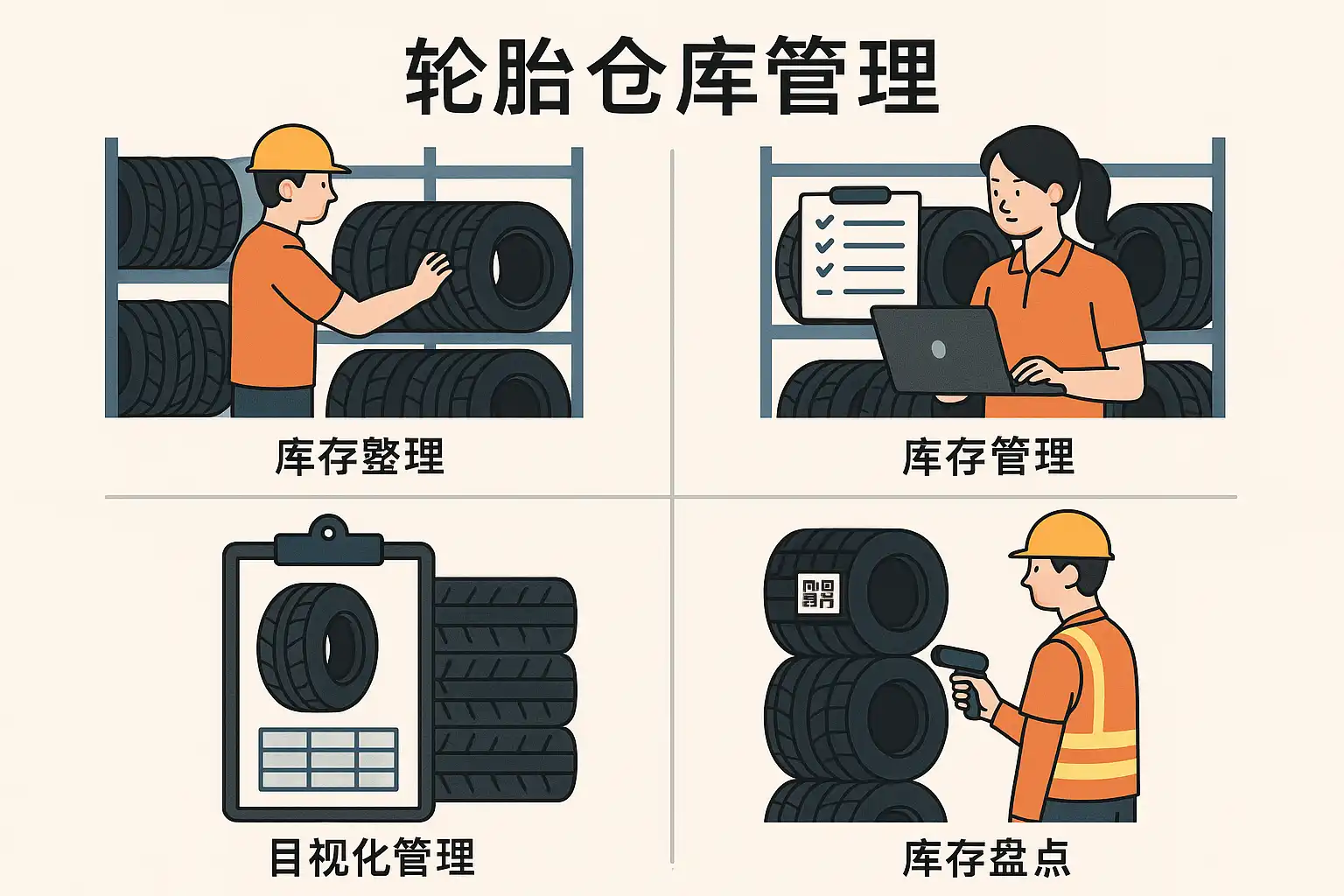 轮胎仓库管理

库存整理

库存管理

目视化管理

库存盘点