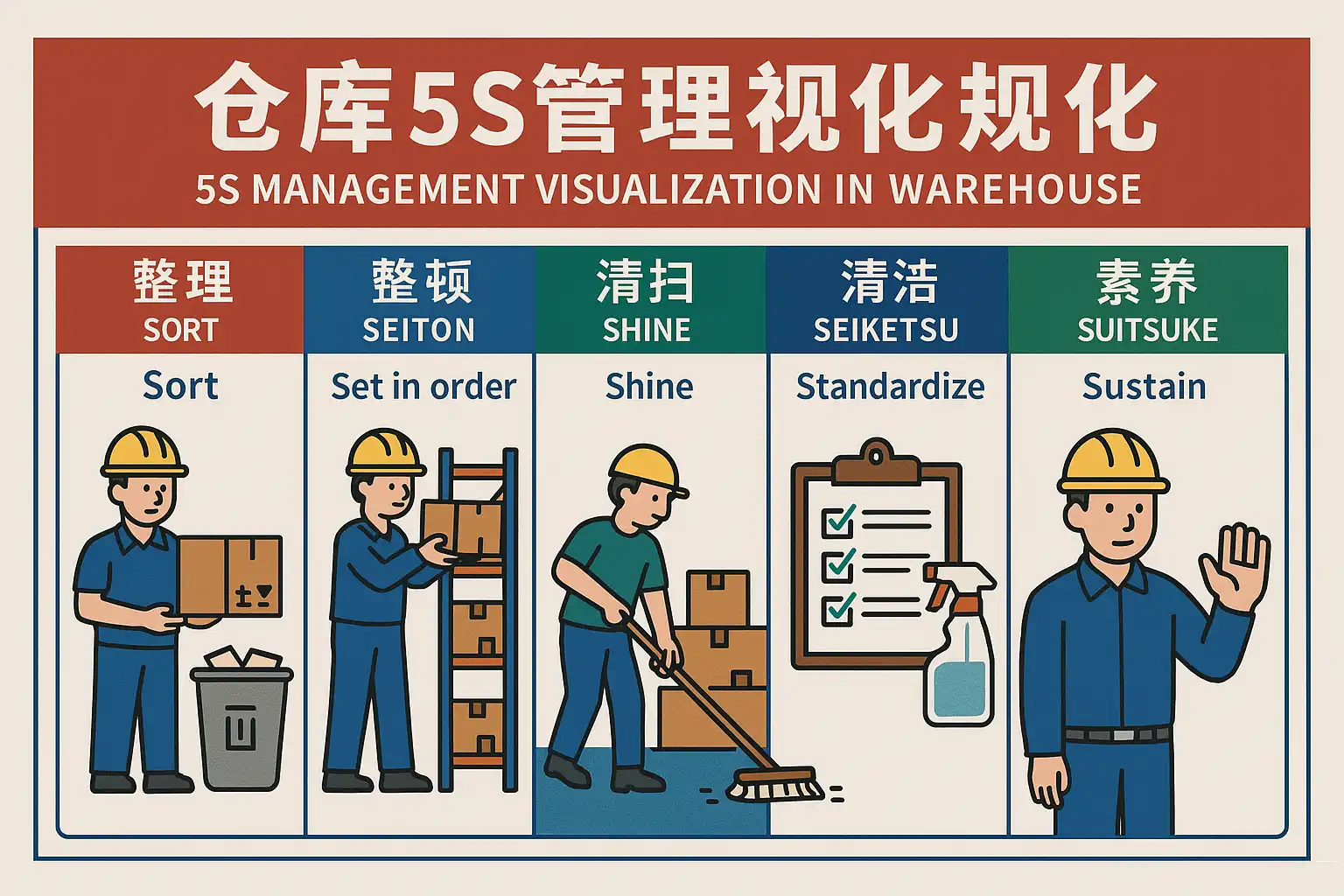 仓库5S管理视化规化
5S MANAGEMENT VISUALIZATION IN WAREHOUSE

| 整理 SORT | 整顿 SEITON | 清扫 SHINE | 清洁 SEIKETSU | 素养 SUITSUKE |
|---|---|---|---|---|
| Sort | Set in order | Shine | Standardize | Sustain |