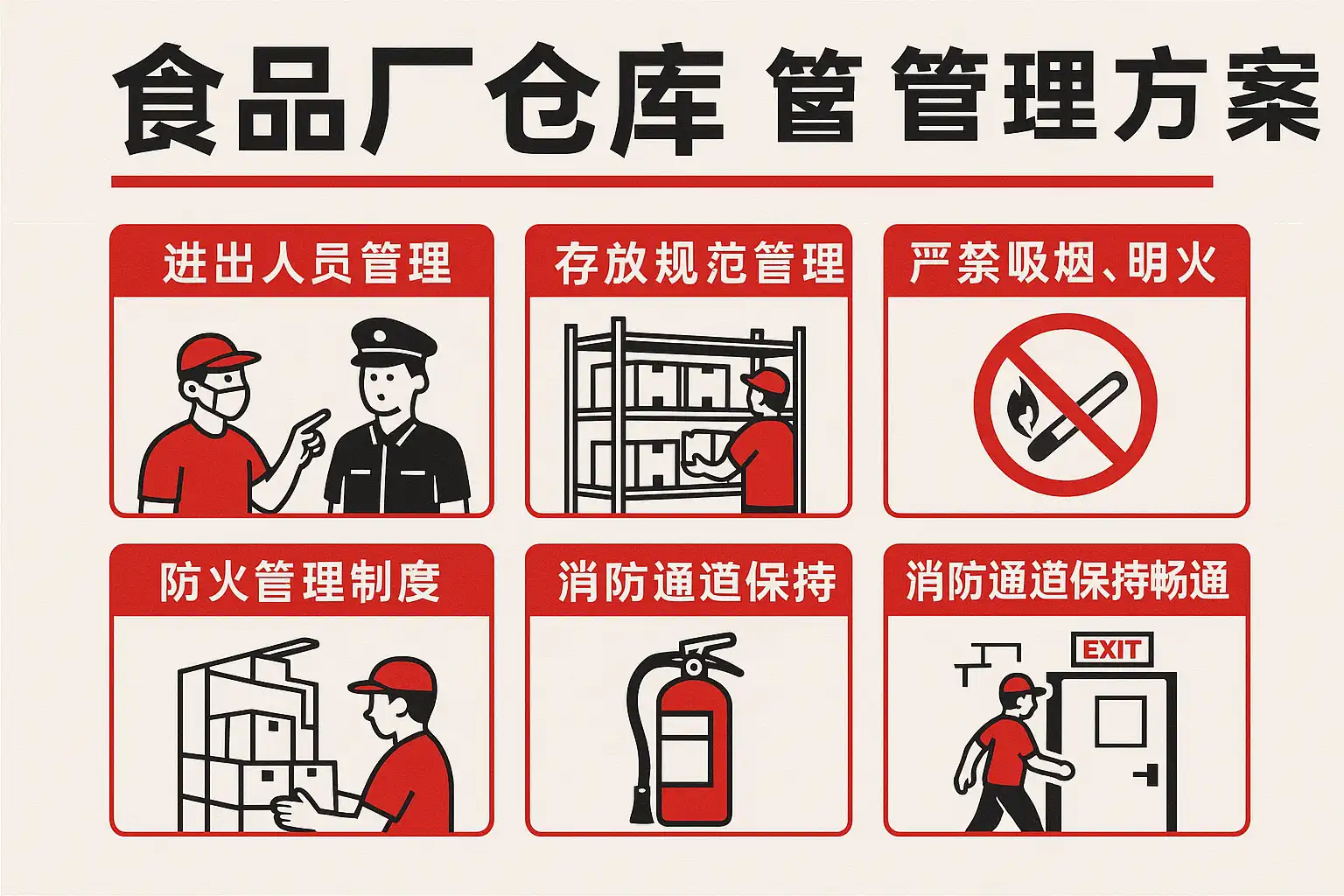 食品厂仓库 管 管理方案

进出人员管理

存放规范管理

严禁吸烟、明火

防火管理制度

消防通道保持

消防通道保持畅通

EXIT