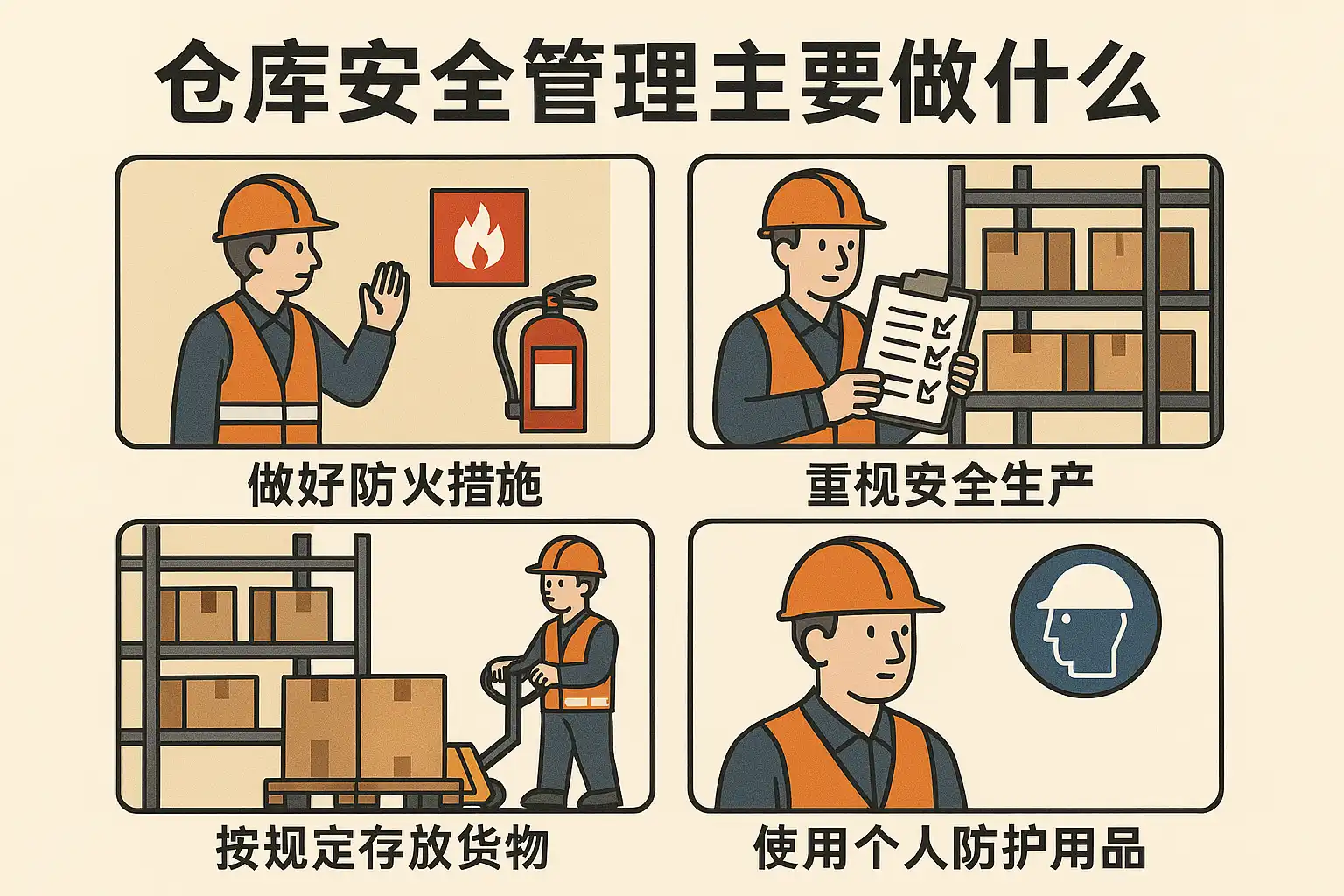 仓库安全管理主要做什么

做好防火措施

重视安全生产

按规定存放货物

使用个人防护用品