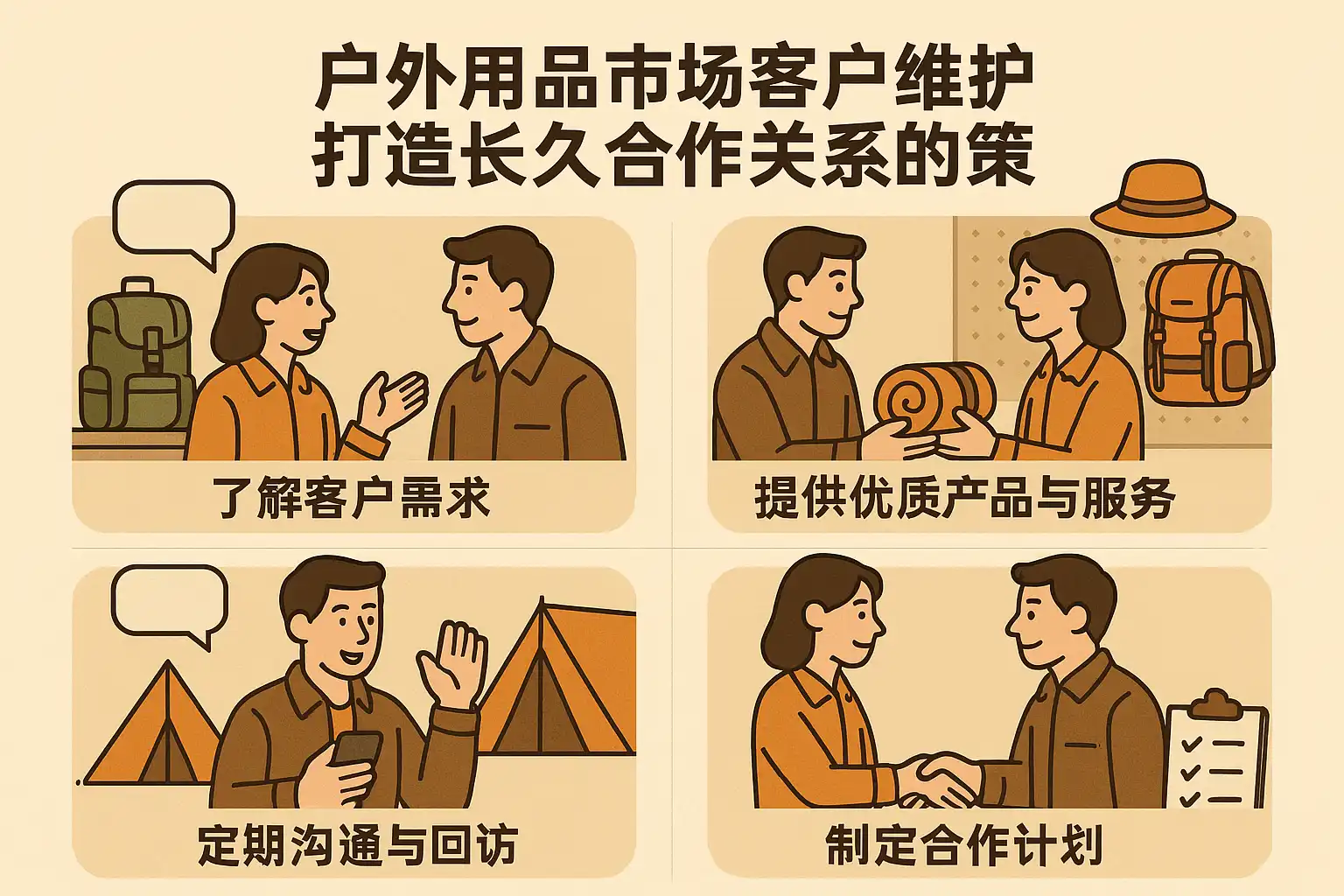 户外用品市场客户维护
打造长久合作关系的策

了解客户需求

提供优质产品与服务

定期沟通与回访

制定合作计划