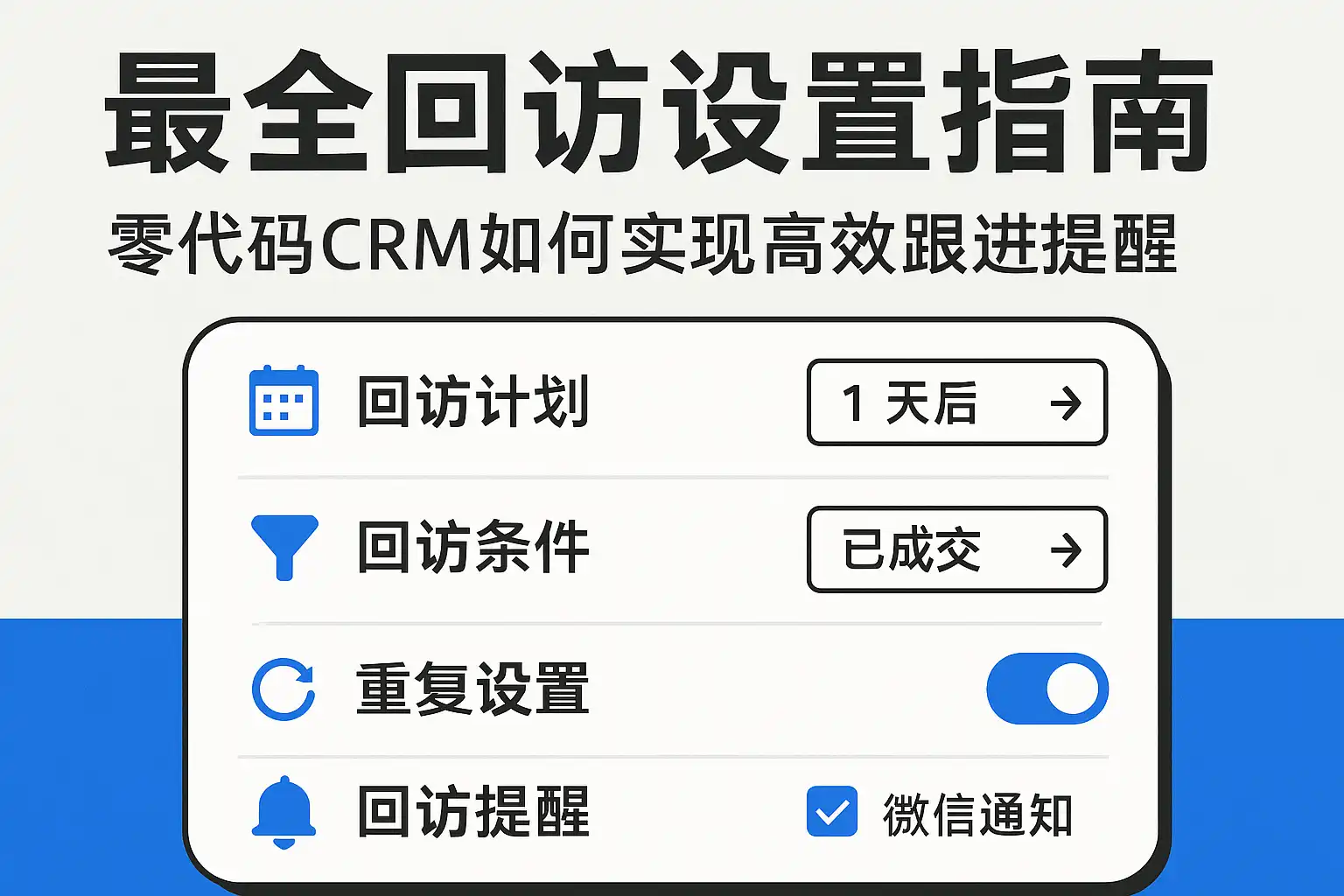 最全回访设置指南

零代码CRM如何实现高效跟进提醒

回访计划 1天后 →

回访条件 已成交 →

重复设置

回访提醒 ☑ 微信通知