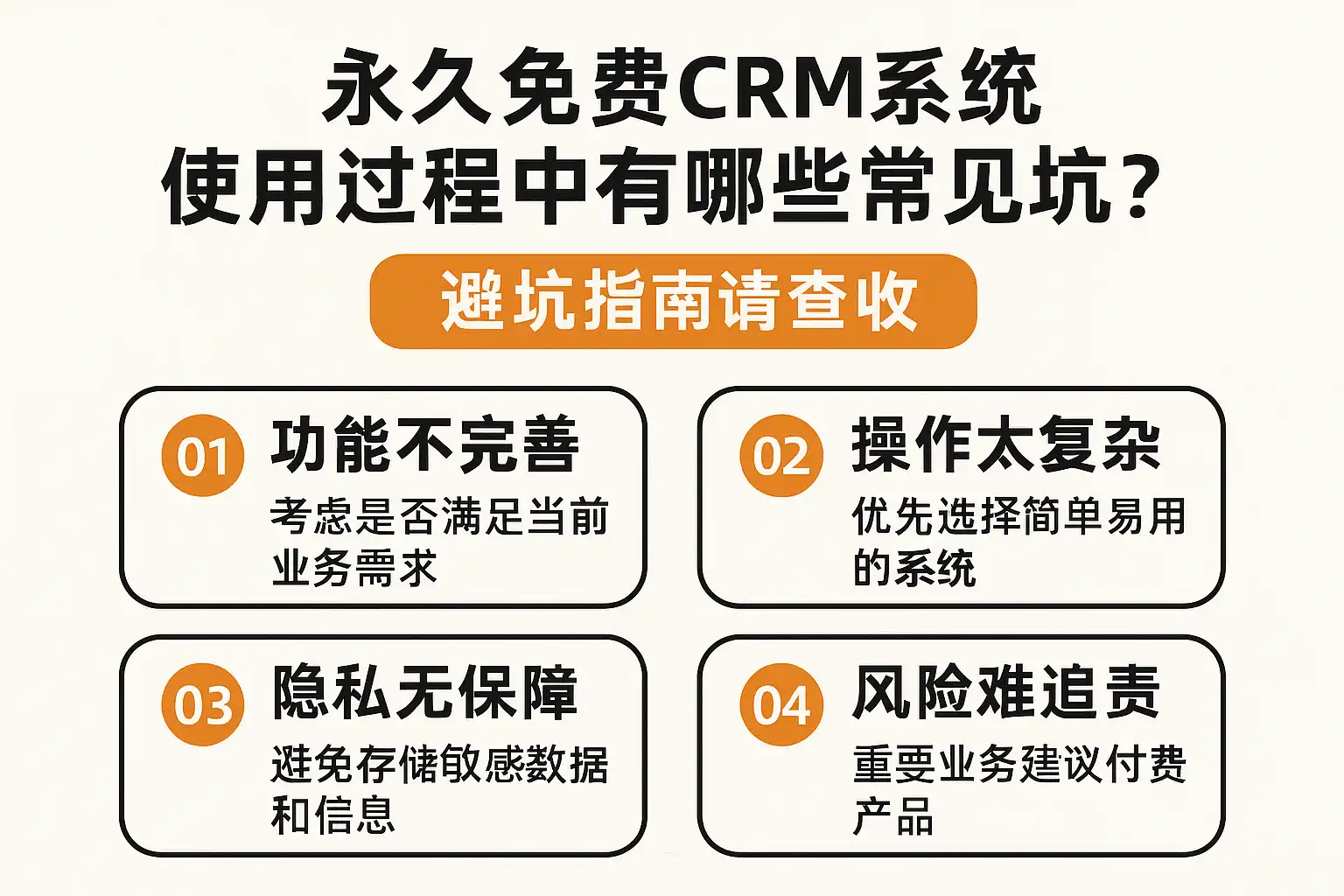 永久免费CRM系统
使用过程中有哪些常见坑？

避坑指南请查收

01 功能不完善
考虑是否满足当前业务需求

02 操作太复杂
优先选择简单易用的系统

03 隐私无保障
避免存储敏感数据和信息

04 风险难追责
重要业务建议付费产品