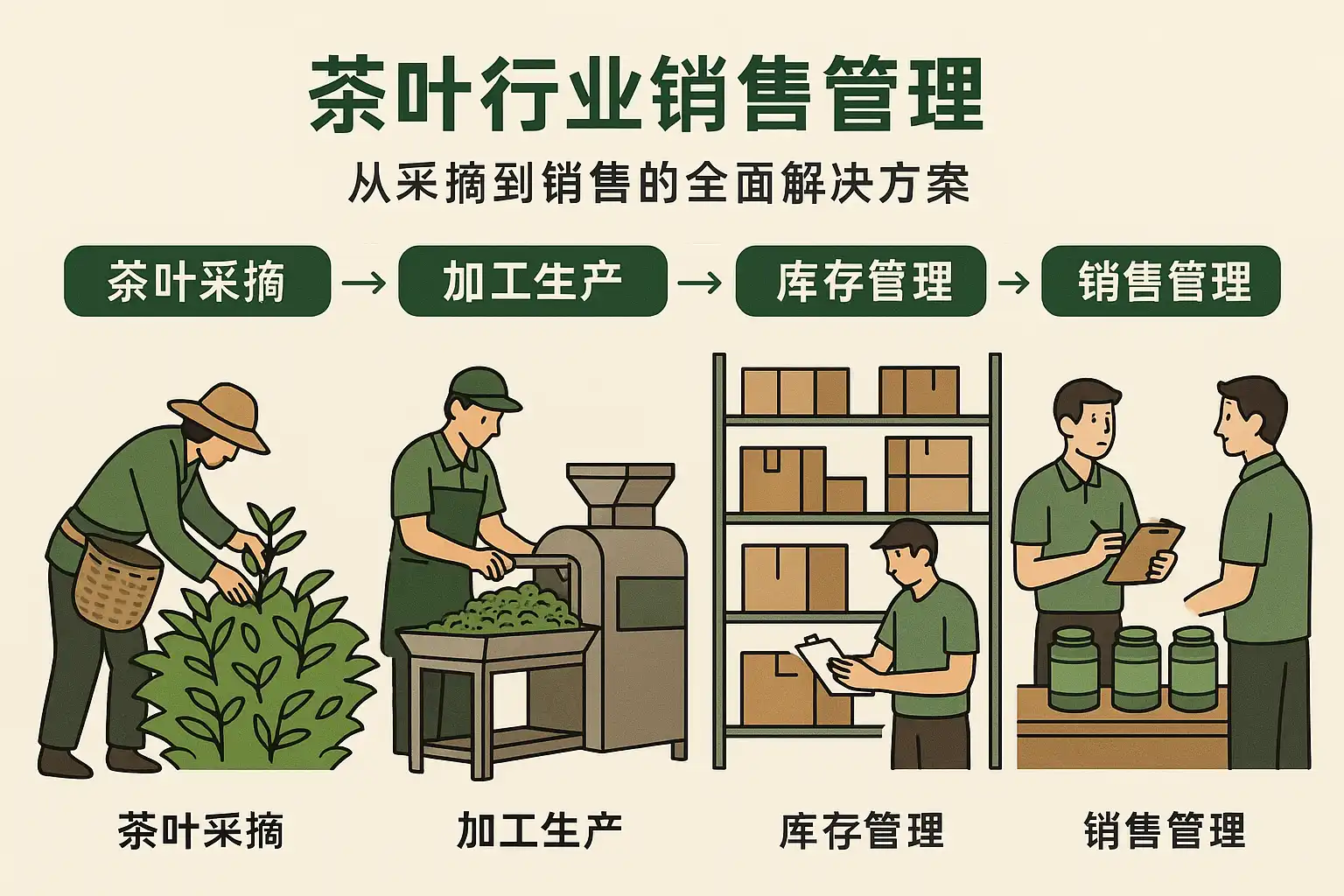 茶叶行业销售管理

从采摘到销售的全面解决方案

茶叶采摘 → 加工生产 → 库存管理 → 销售管理

茶叶采摘

加工生产

库存管理

销售管理