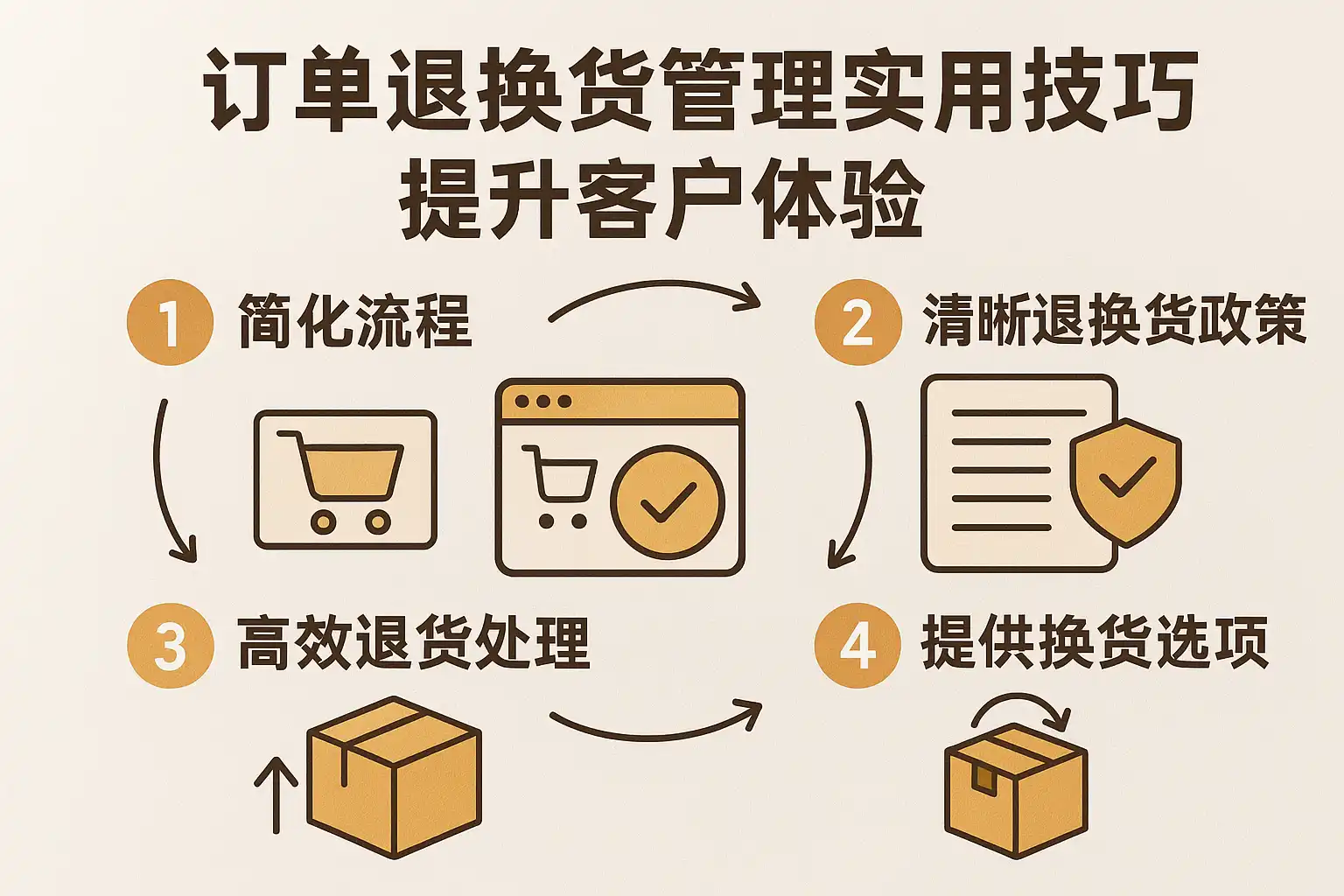 订单退换货管理实用技巧
提升客户体验

1 简化流程

2 清晰退换货政策

3 高效退货处理

4 提供换货选项