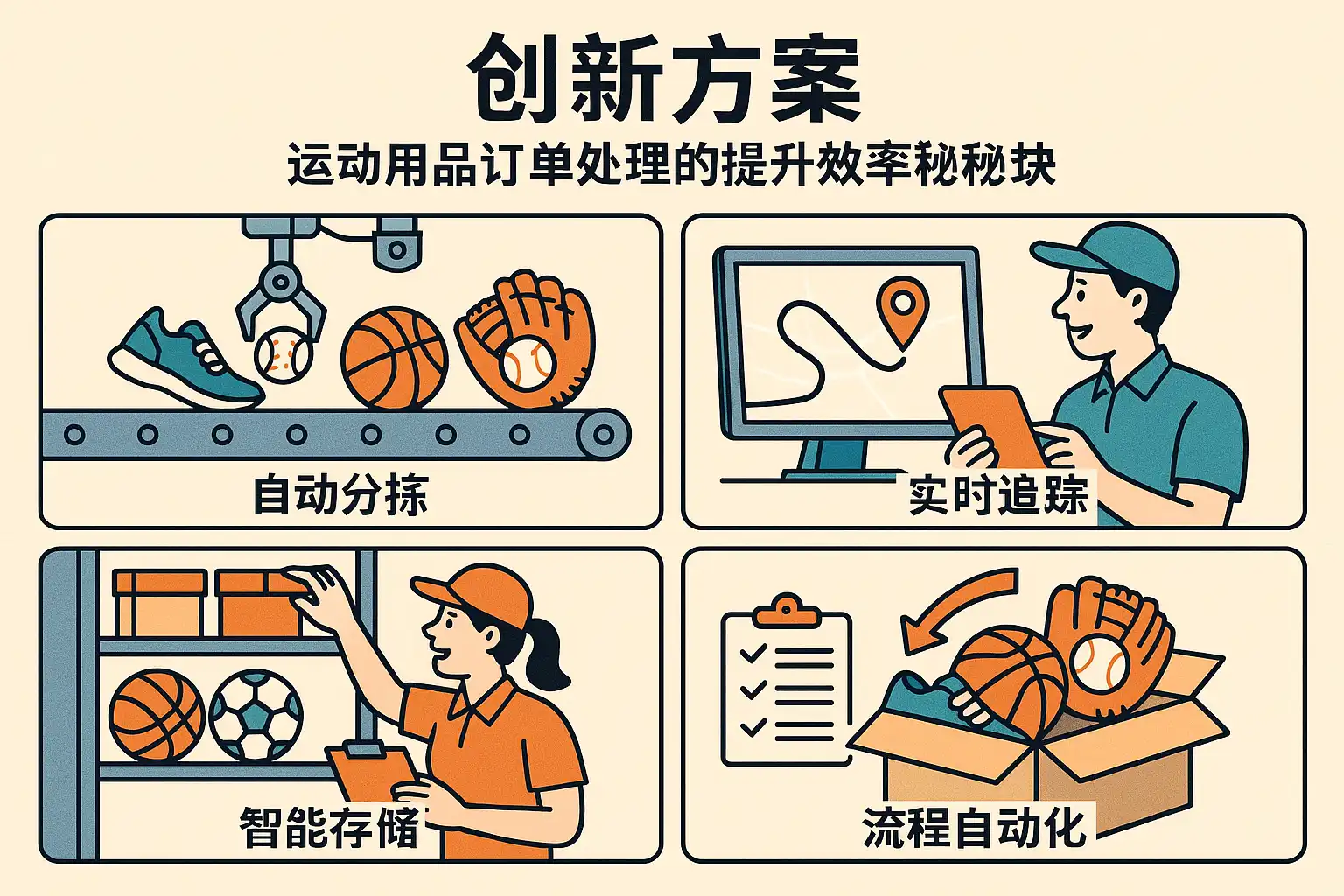 创新方案

运动用品订单处理的提升效率秘秘抉

自动分拣

实时追踪

智能存储

流程自动化