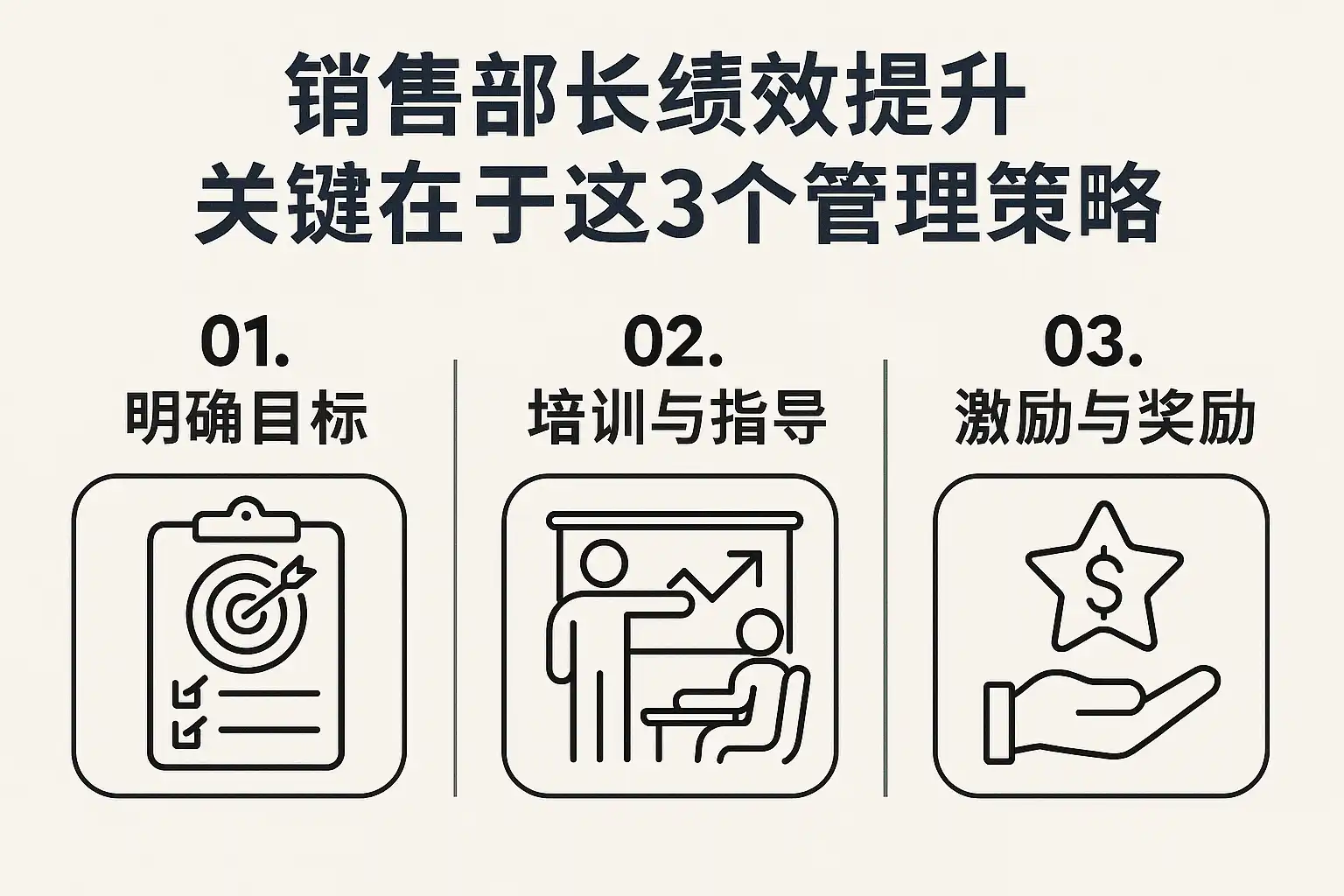 销售部长绩效提升
关键在于这3个管理策略

01.
明确目标

02.
培训与指导

03.
激励与奖励

$