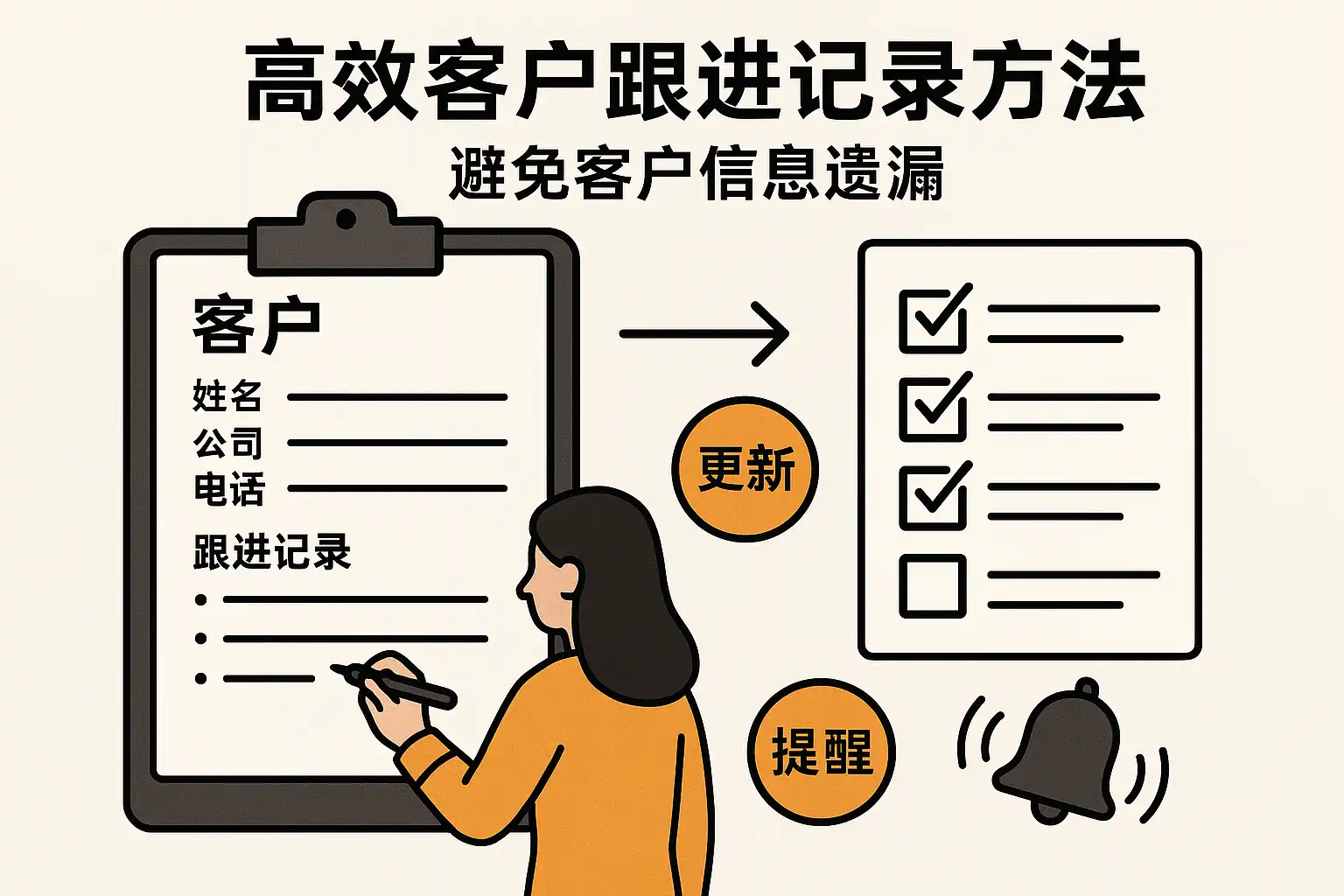 高效客户跟进记录方法
避免客户信息遗漏

客户
姓名
公司
电话
跟进记录

更新

提醒