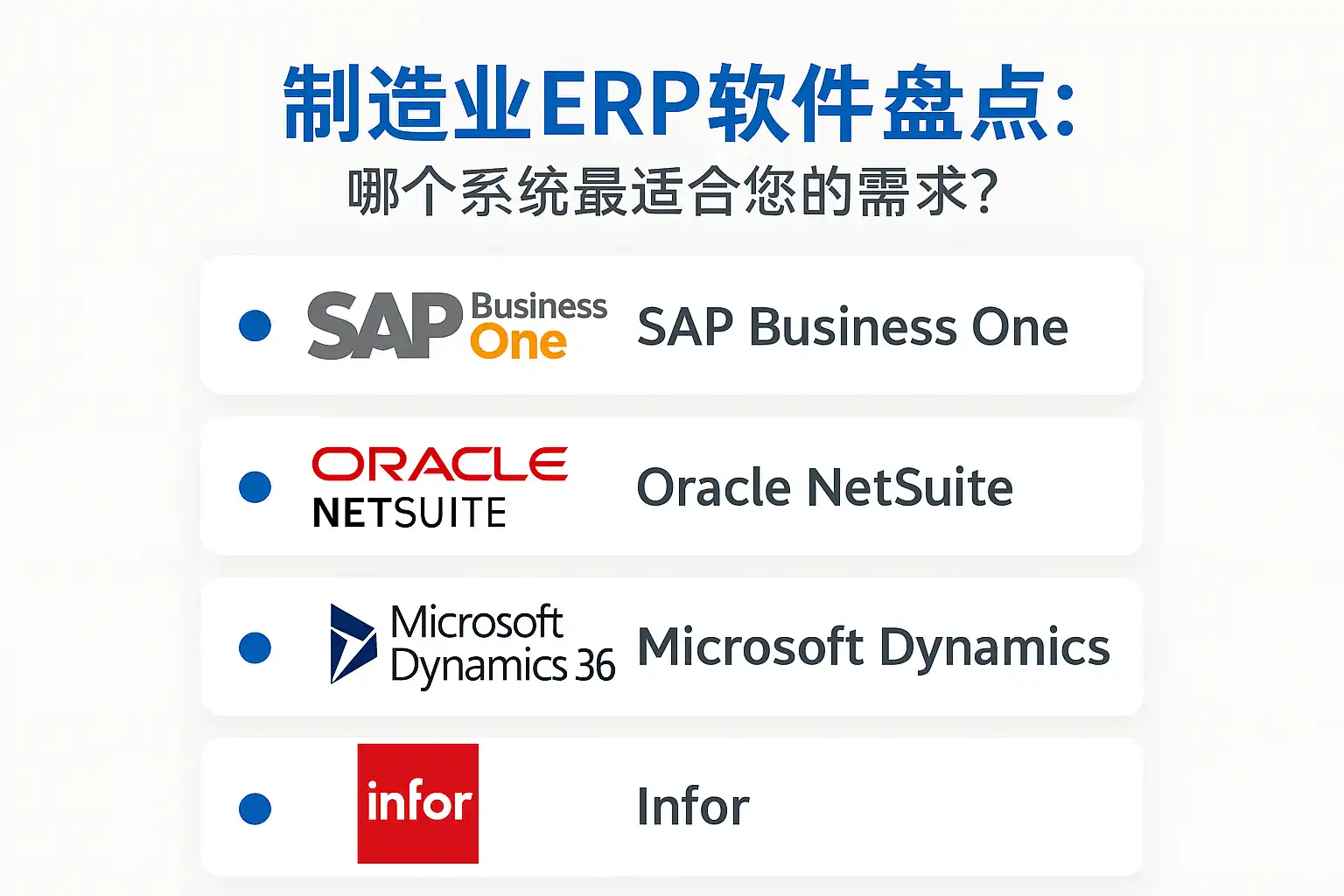 制造业ERP软件盘点:

哪个系统最适合您的需求?

• SAP Business One SAP Business One

• ORACLE NETSUITE Oracle NetSuite

• Microsoft Dynamics 36 Microsoft Dynamics

• infor Infor